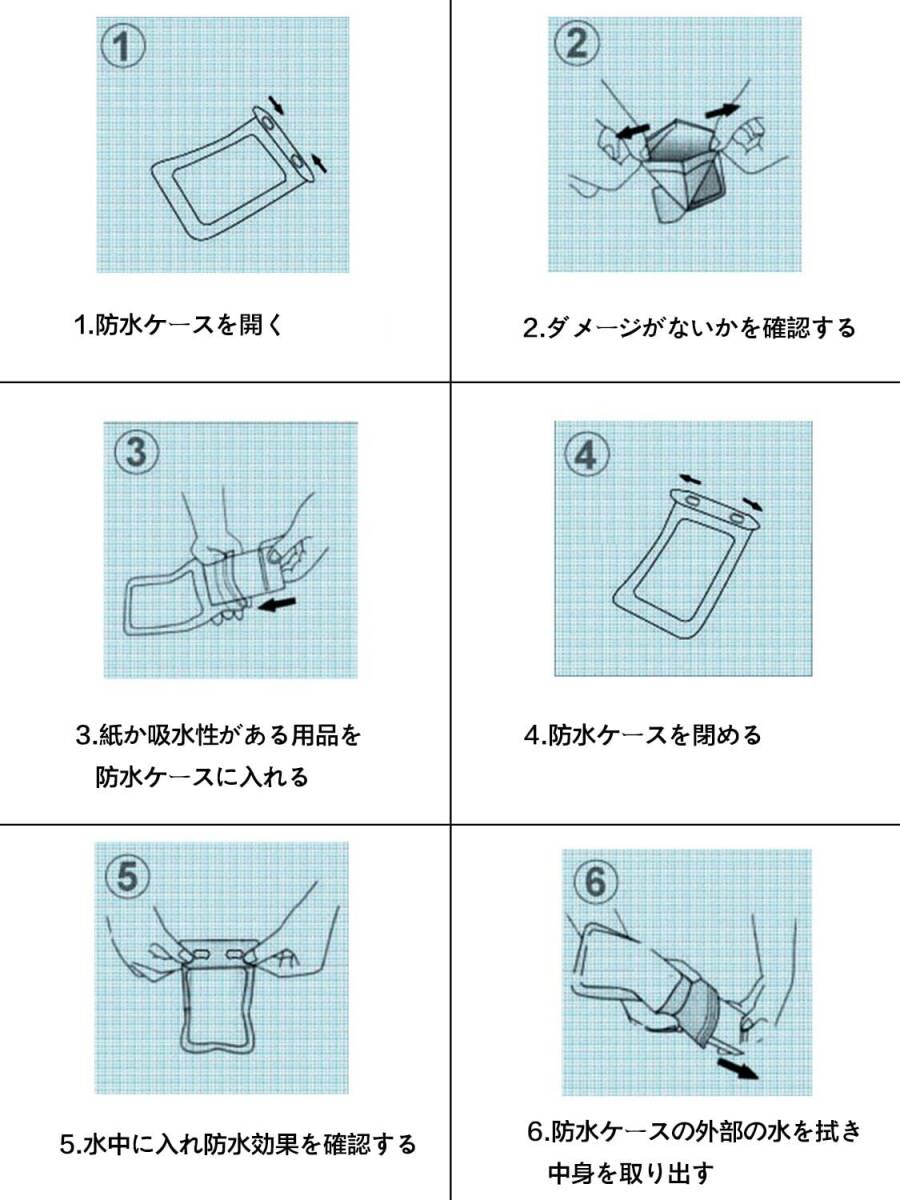 1

1.防水ケースを開く

2

2.ダメージがないかを確認する

3

3.紙か吸水性がある用品を防水ケースに入れる

4

4.防水ケースを閉める

5

5.水中に入れ防水効果を確認する

6

6.防水ケースの外部の水を拭き中身を取り出す