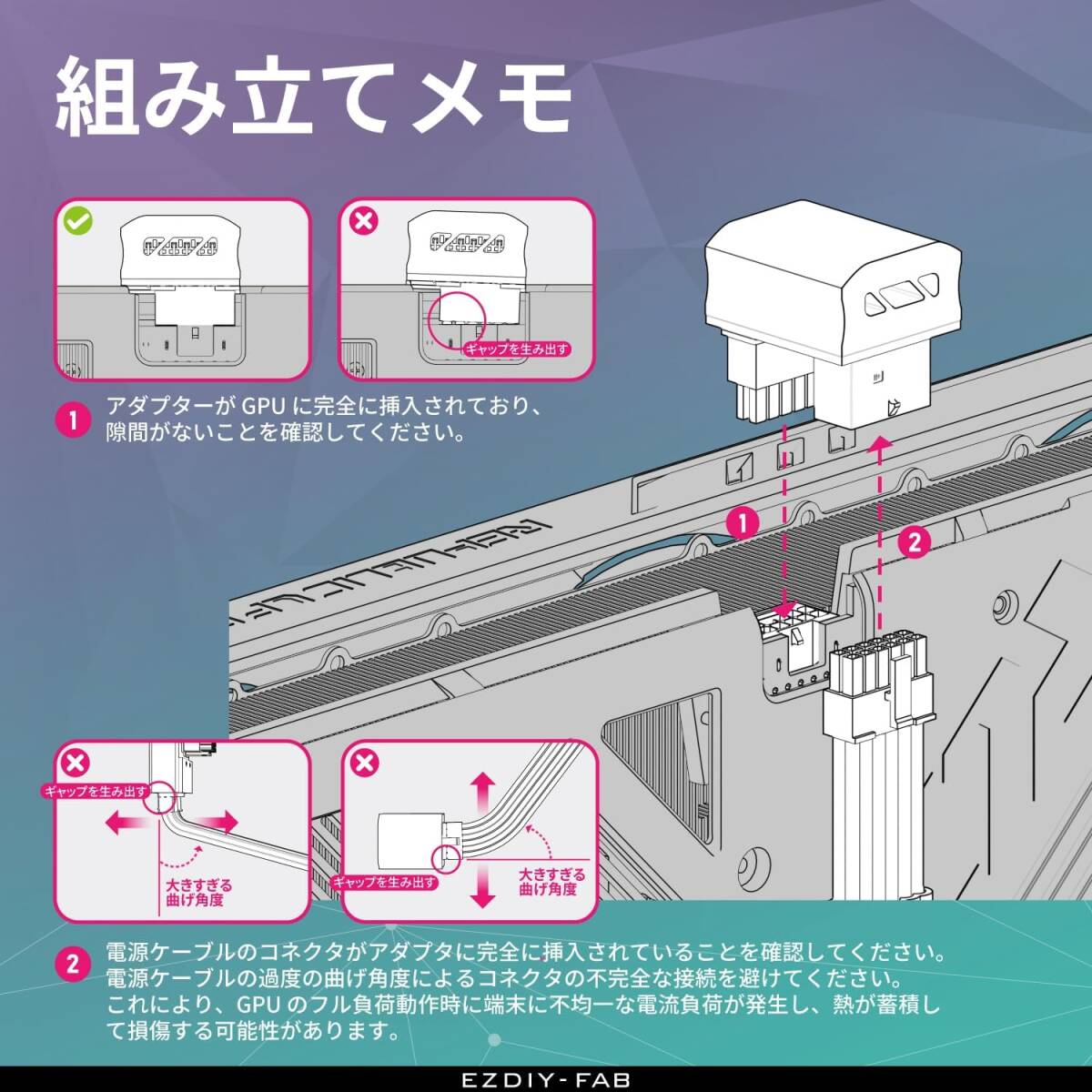 組み立てメモ

ギャップを生み出す

1 アダプターが GPU に完全に挿入されており、隙間がないことを確認してください。

1

2

ギャップを生み出す

大きすぎる曲げ角度

ギャップを生み出す

大きすぎる曲げ角度

2 電源ケーブルのコネクタがアダプタに完全に挿入されていることを確認してください。電源ケーブルの過度の曲げ角度によるコネクタの不完全な接続を避けてください。これにより、GPU のフル負荷動作時に端末に不均一な電流負荷が発生し、熱が蓄積して損傷する可能性があります。

EZDIY-FAB