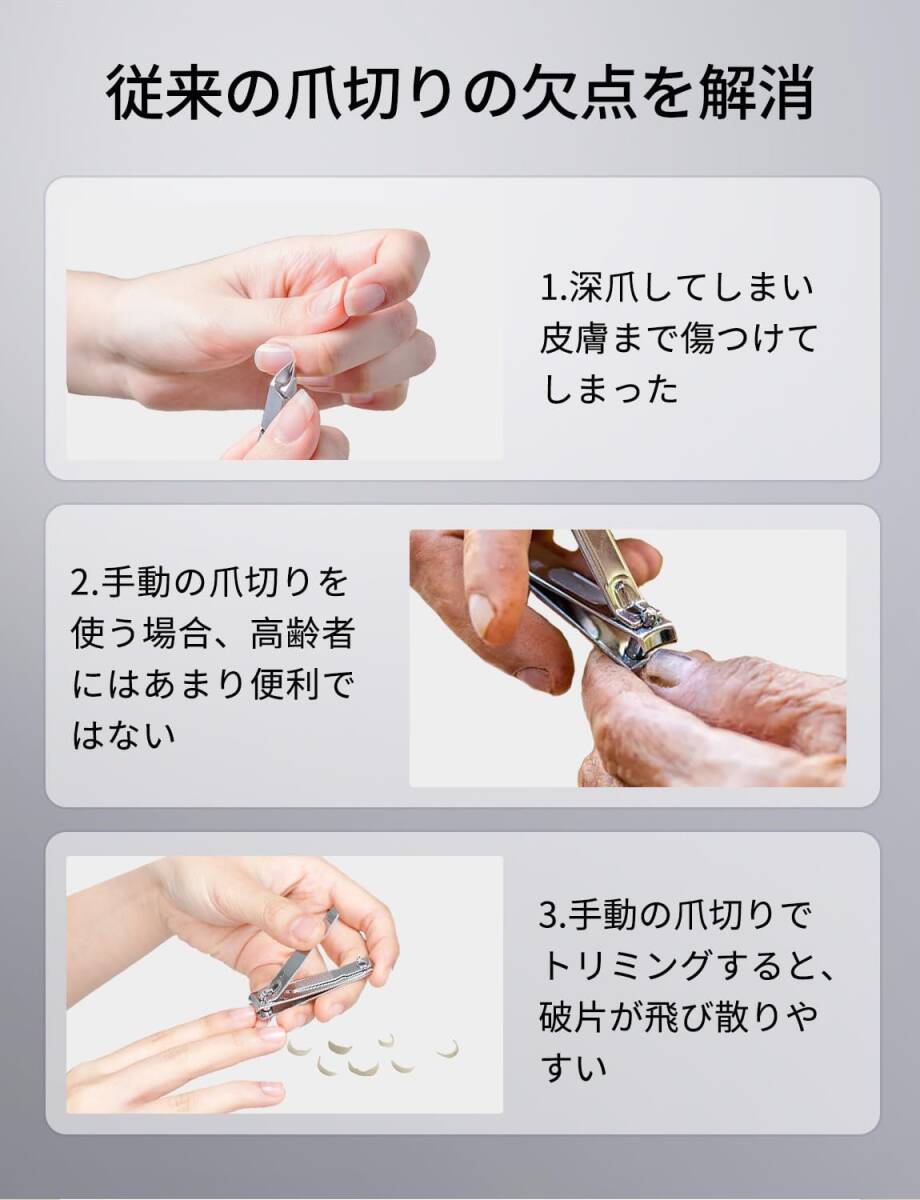 従来の爪切りの欠点を解消

1.深爪してしまい皮膚まで傷つけてしまった

2.手動の爪切りを使う場合、高齢者にはあまり便利ではない

3.手動の爪切りでトリミングすると、破片が飛び散りやすい