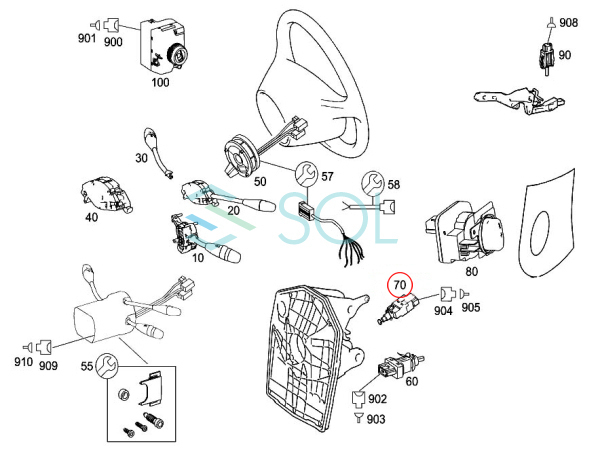 901 900
100
908
90
30
50
57
58
40
20
SOL
10
80
70
904 905
910 909
55
60
902
903