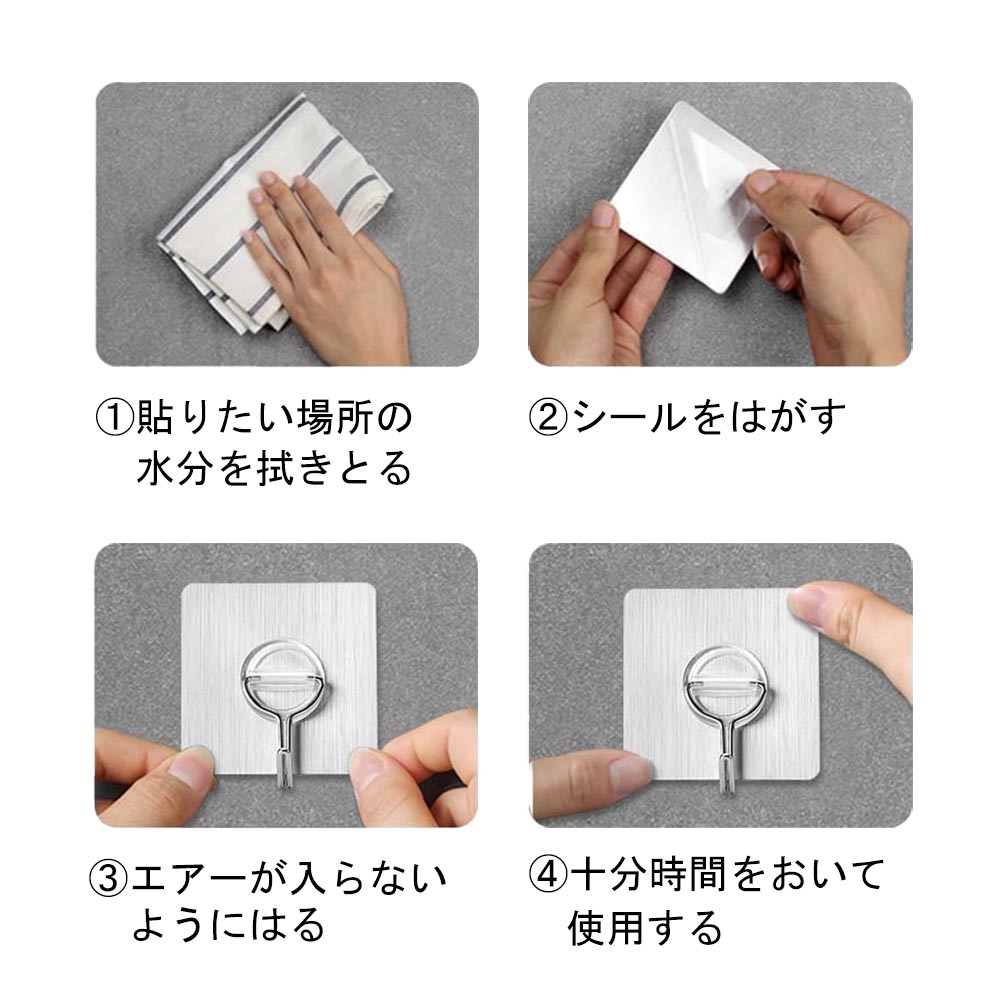 ①貼りたい場所の水分を拭きとる

②シールをはがす

③エアーが入らないようにはる

④十分時間をおいて使用する