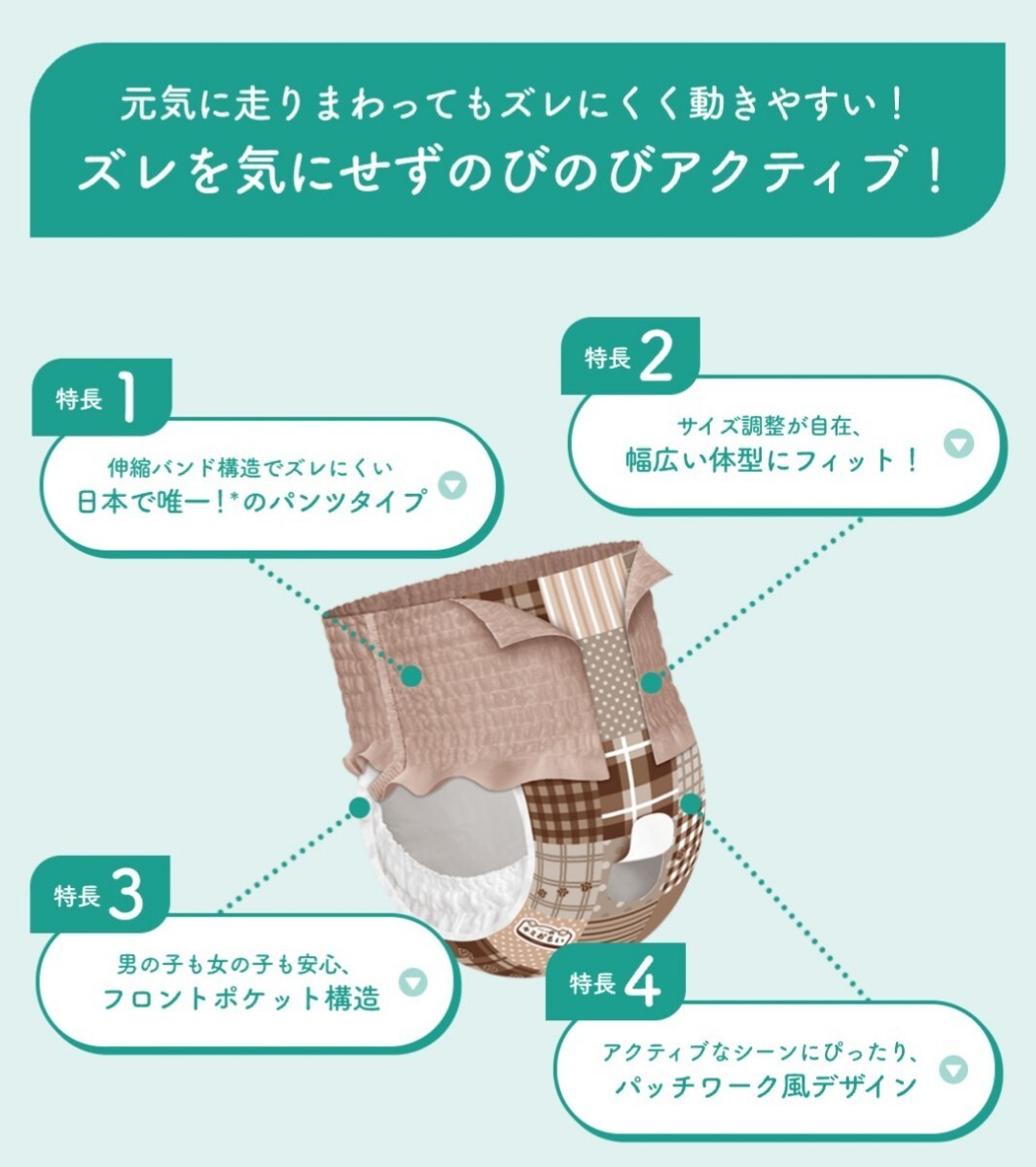 元気に走りまわってもズレにくく動きやすい！
ズレを気にせずのびのびアクティブ！

特長 1
伸縮バンド構造でズレにくい
日本で唯一！*のパンツタイプ

特長 2
サイズ調整が自在、
幅広い体型にフィット！

特長 3
男の子も女の子も安心、
フロントポケット構造

特長 4
アクティブなシーンにぴったり、
パッチワーク風デザイン