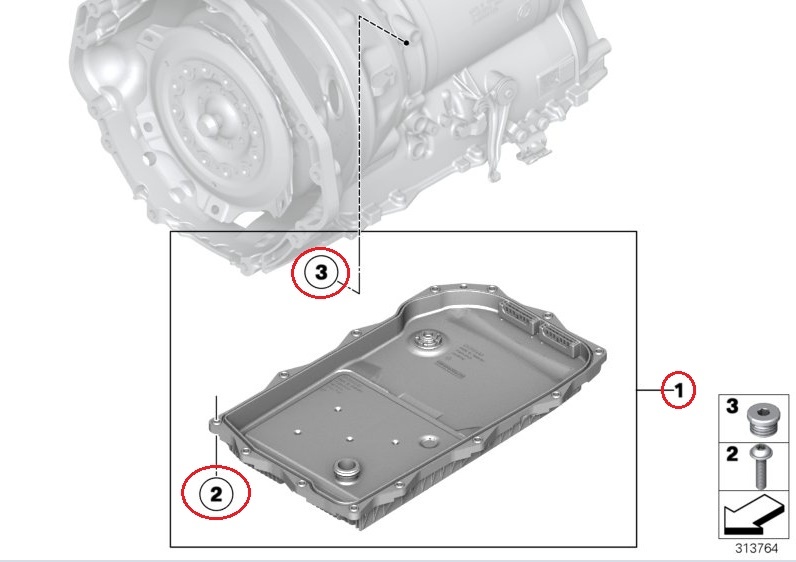 3

1

2

3

2

313764