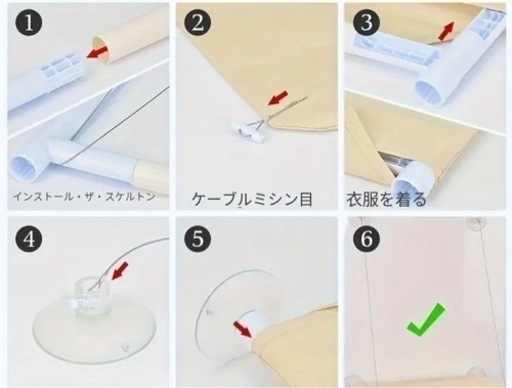 1
インストール・ザ・スケルトン

2
ケーブルミシン目

3
衣服を着る

4

5

6