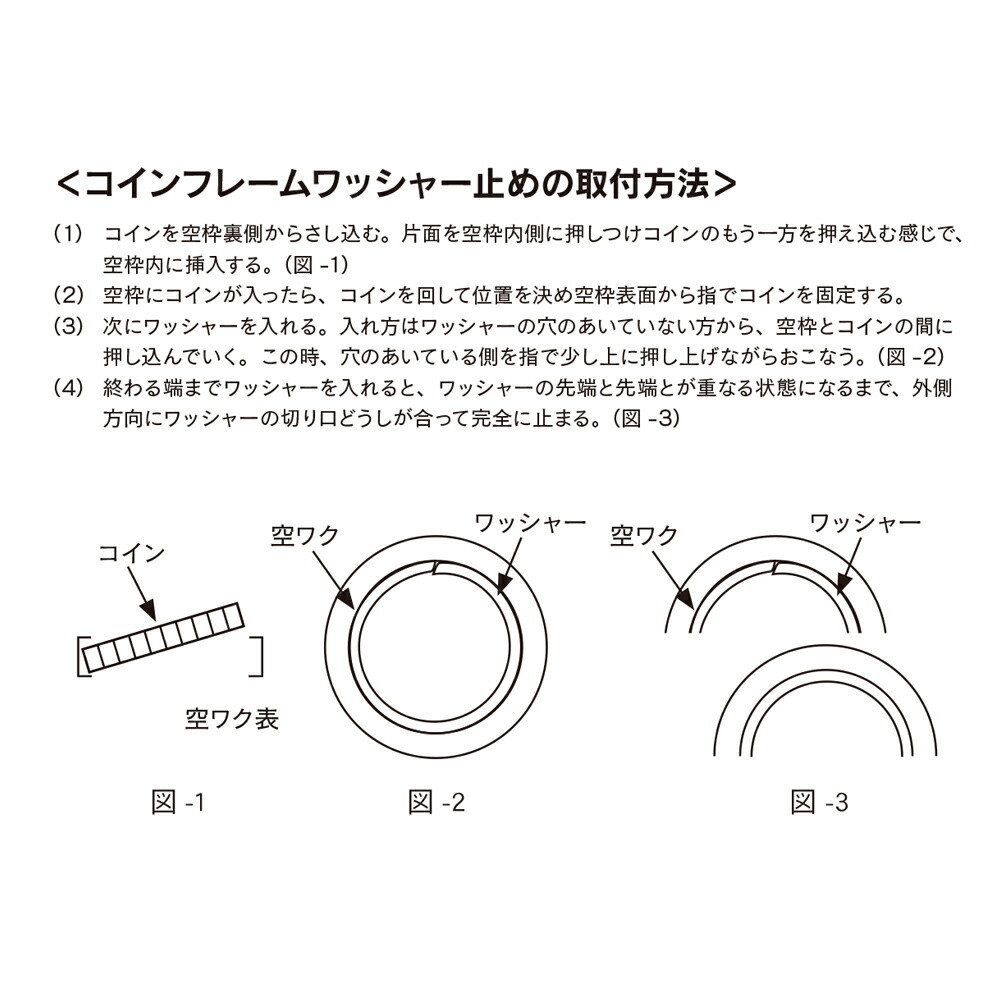 <コインフレームワッシャー止めの取付方法>

(1) コインを空枠裏側からさし込む。片面を空枠内側に押しつけコインのもう一方を押え込む感じで、空枠内に挿入する。(図 -1)

(2) 空枠にコインが入ったら、コインを回して位置を決め空枠表面から指でコインを固定する。

(3) 次にワッシャーを入れる。入れ方はワッシャーの穴のあいていない方から、空枠とコインの間に押し込んでいく。この時、穴のあいている側を指で少し上に押し上げながらおこなう。(図 -2)

(4) 終わる端までワッシャーを入れると、ワッシャーの先端と先端とが重なる状態になるまで、外側方向にワッシャーの切り口どうしが合って完全に止まる。(図 -3)

コイン

空ワク表

図 -1

空ワク

ワッシャー

図 -2

空ワク

ワッシャー

図 -3