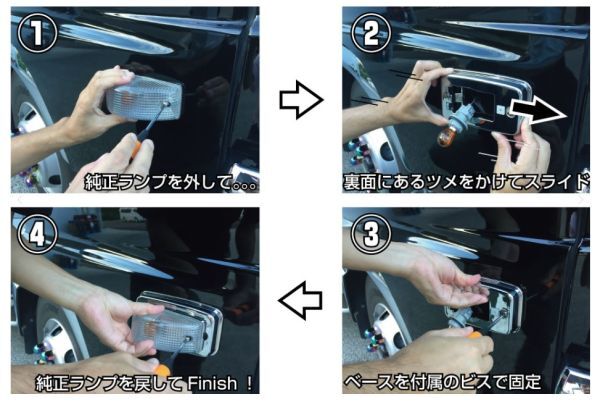 1
純正ランプを外して。。。

2
裏面にあるツメをかけてスライド

3
ベースを付属のビスで固定

4
純正ランプを戻して Finish ！