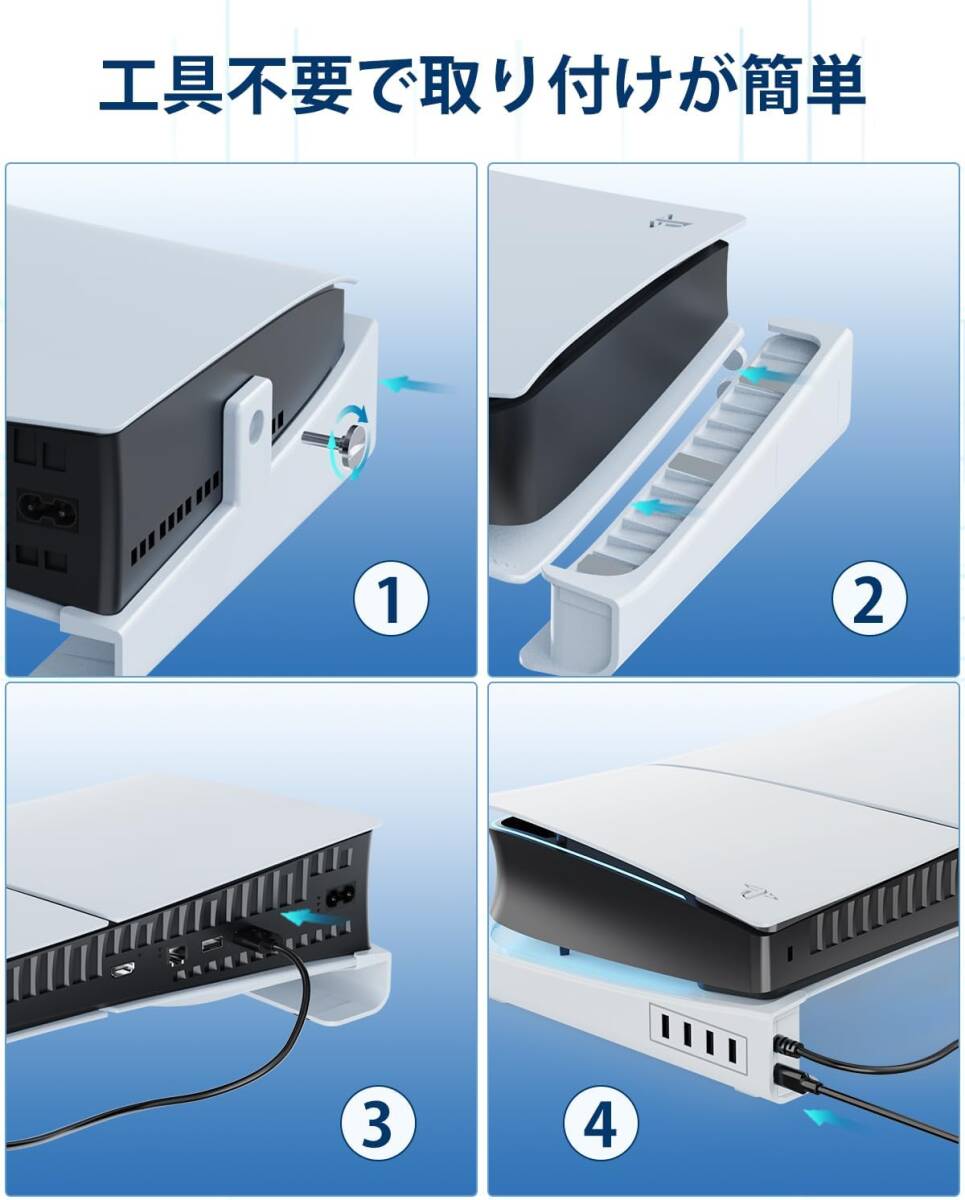 工具不要で取り付けが簡単

1

2

3

4