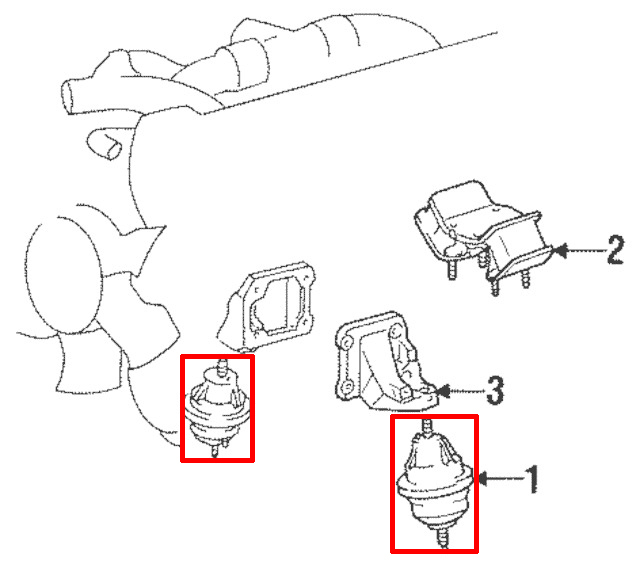 2
3
1