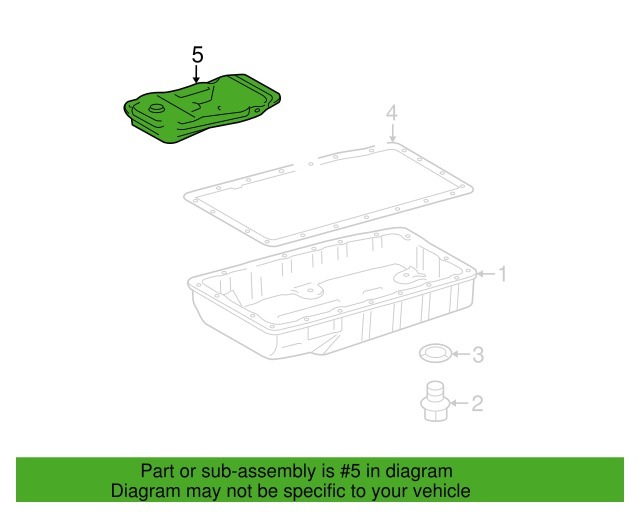 5

4

1

3

2

Part or sub-assembly is #5 in diagram
Diagram may not be specific to your vehicle