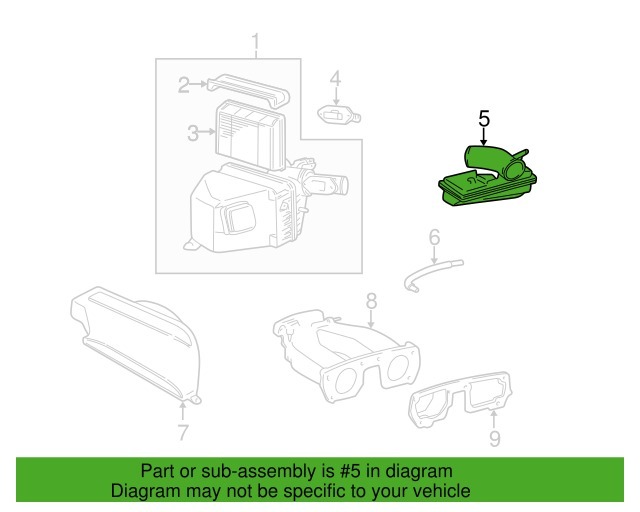 1
2
3
4
5
6
7
8
9

Part or sub-assembly is #5 in diagram
Diagram may not be specific to your vehicle