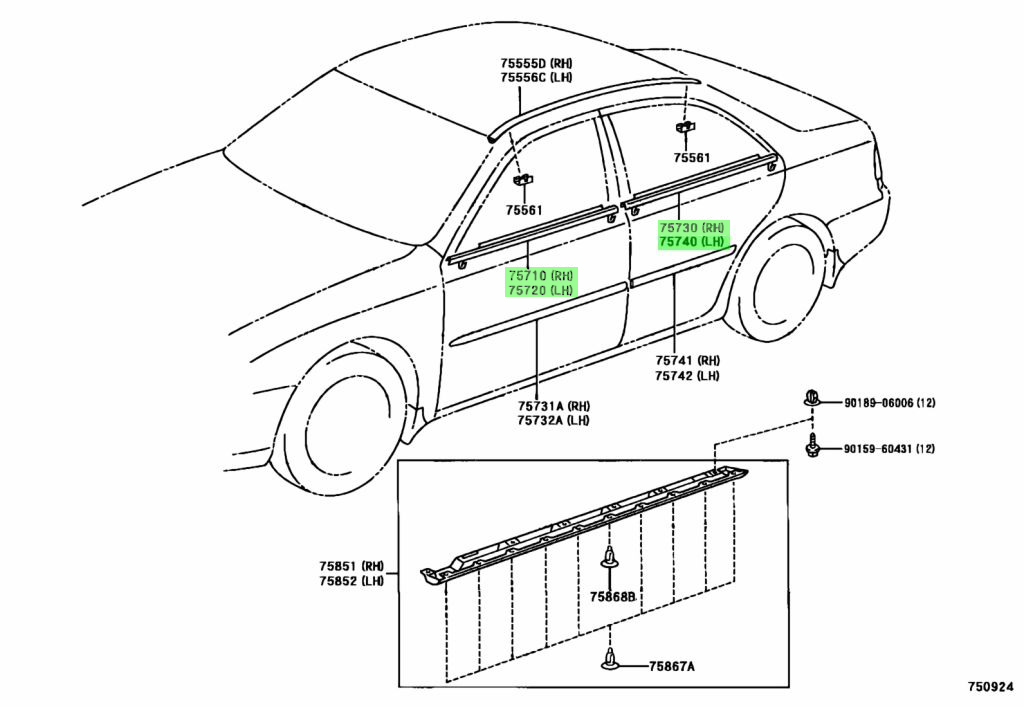 75555D (RH)
75556C (LH)

75561

75561

75730 (RH)
75740 (LH)

75710 (RH)
75720 (LH)

75741 (RH)
75742 (LH)

75731A (RH)
75732A (LH)

90189-06006 (12)

90159-60431 (12)

75851 (RH)
75852 (LH)

75868B

75867A

750924