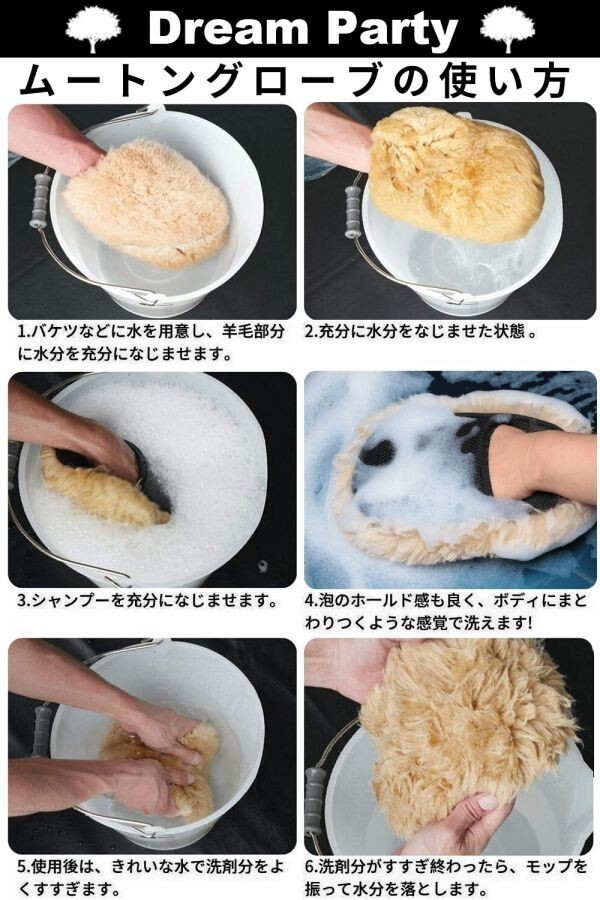 Dream Party

ムートングローブの使い方

1.バケツなどに水を用意し、羊毛部分に水分を充分になじませます。

2.充分に水分をなじませた状態。

3.シャンプーを充分になじませます。

4.泡のホールド感も良く、ボディにまとわりつくような感覚で洗えます!

5.使用後は、きれいな水で洗剤分をよくすすぎます。

6.洗剤分がすすぎ終わったら、モップを振って水分を落とします。