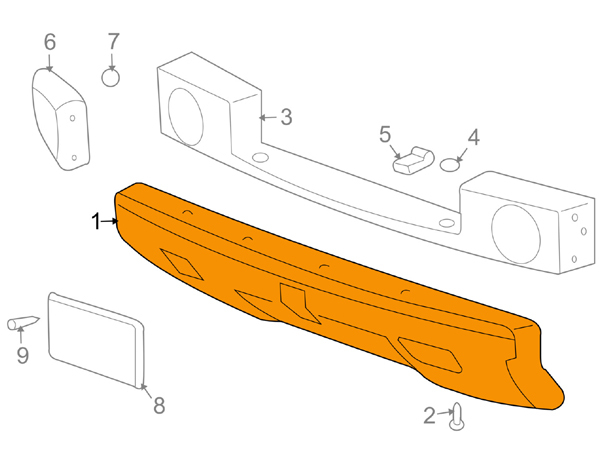 6
7
3
5
4
1
9
8
2