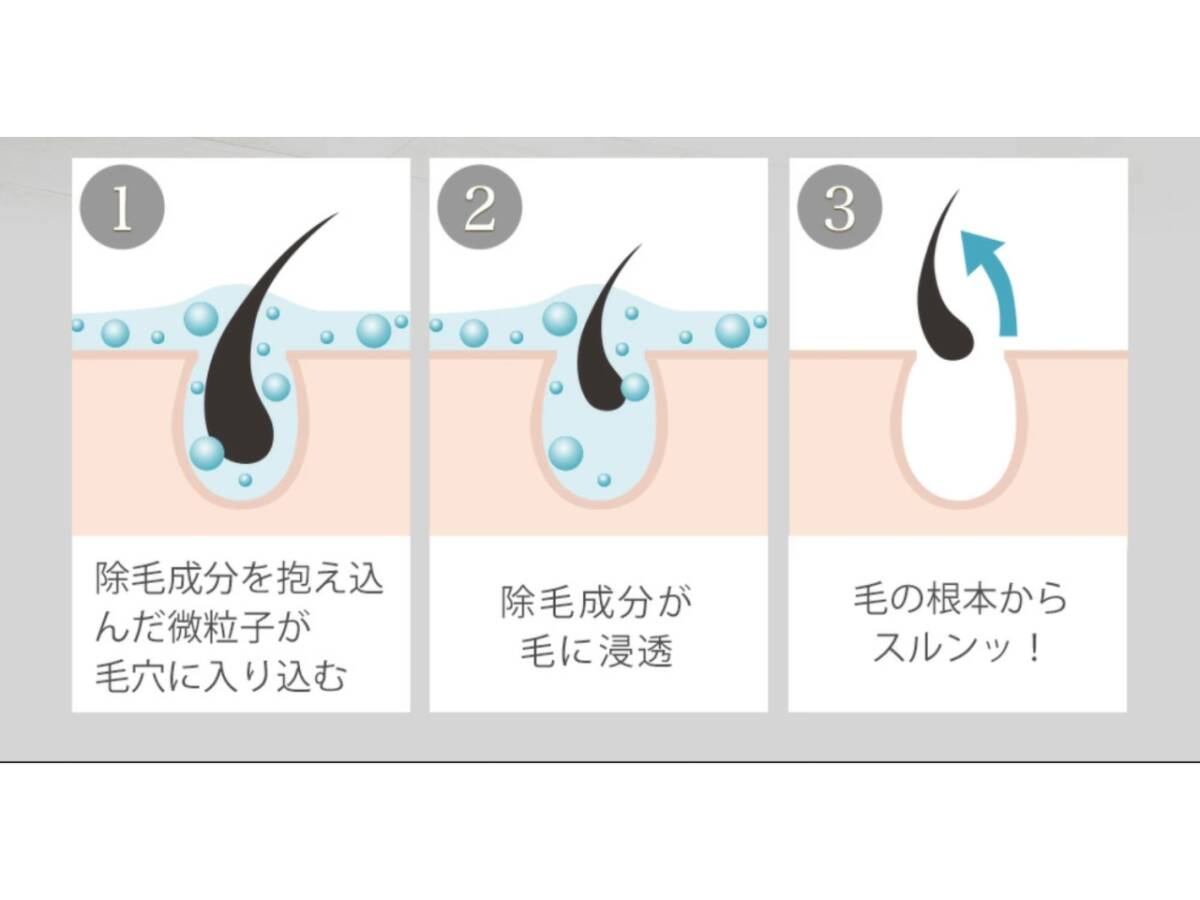 1

除毛成分を抱え込んだ微粒子が毛穴に入り込む

2

除毛成分が毛に浸透

3

毛の根本からスルンッ！