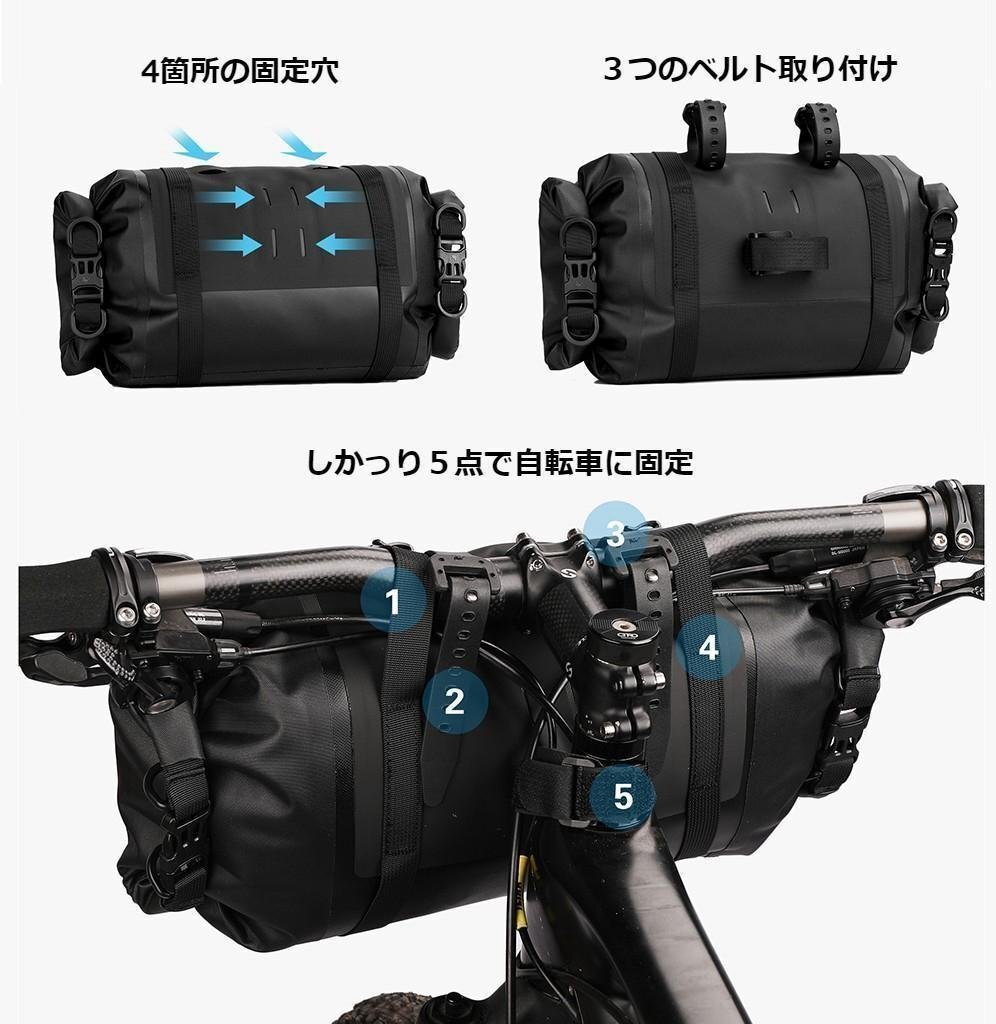 4箇所の固定穴

３つのベルト取り付け

しかっり５点で自転車に固定

1

2

3

4

5