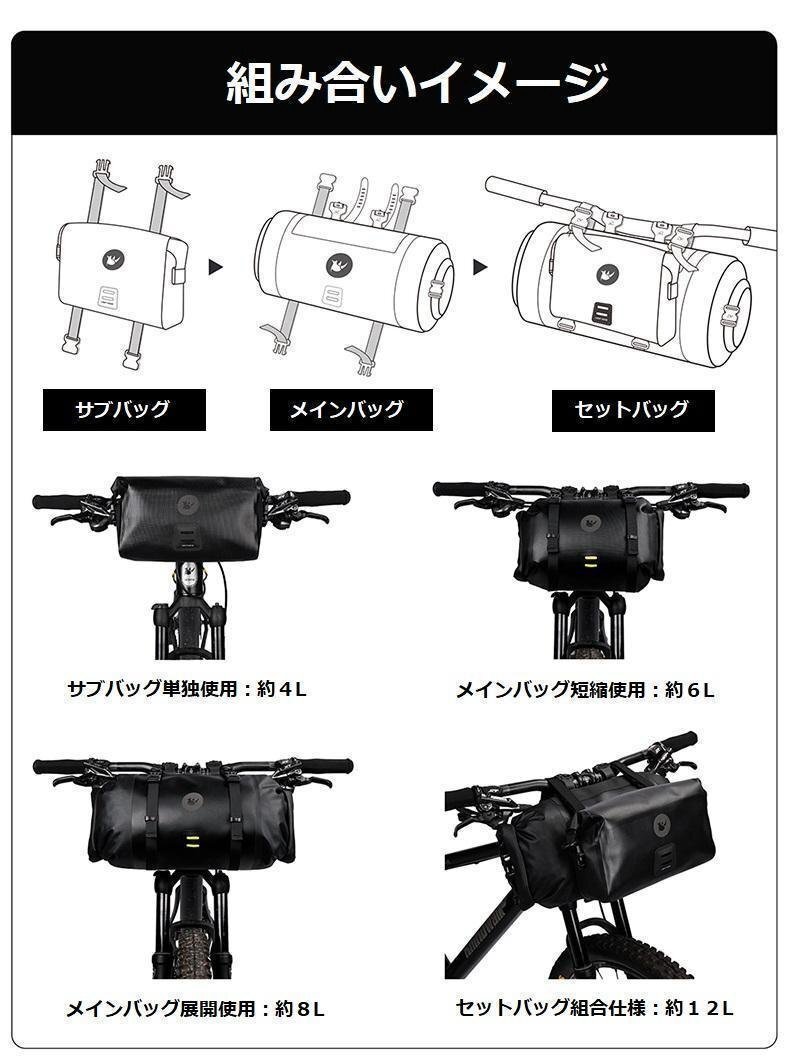 組み合いイメージ

サブバッグ

メインバッグ

セットバッグ

サブバッグ単独使用：約４L

メインバッグ短縮使用：約６L

メインバッグ展開使用：約８L

セットバッグ組合仕様：約１２L