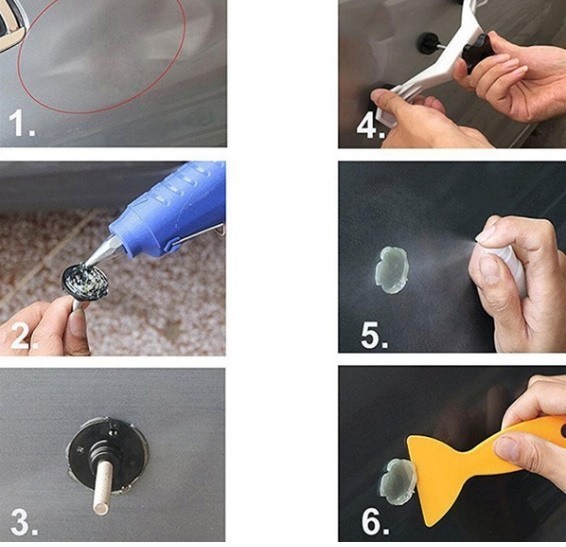 1.

2.

3.

4.

5.

6.