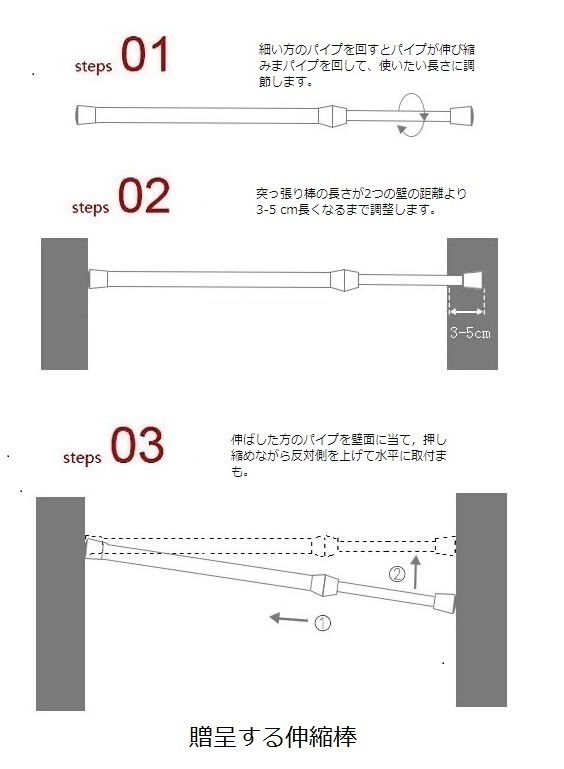 steps 01

細い方のパイプを回すとパイプが伸び縮みまパイプを回して、使いたい長さに調節します。

steps 02

突っ張り棒の長さが2つの壁の距離より3-5 cm長くなるまで調整します。

3-5cm

steps 03

伸ばした方のパイプを壁面に当て，押し縮めながら反対側を上げて水平に取付まも。

②

①

贈呈する伸縮棒