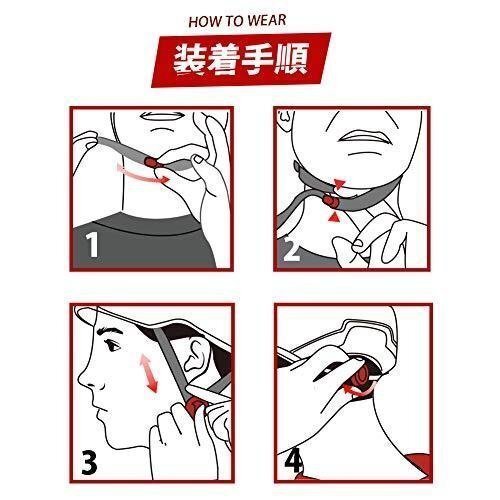 HOW TO WEAR

装着手順

1

2

3

4