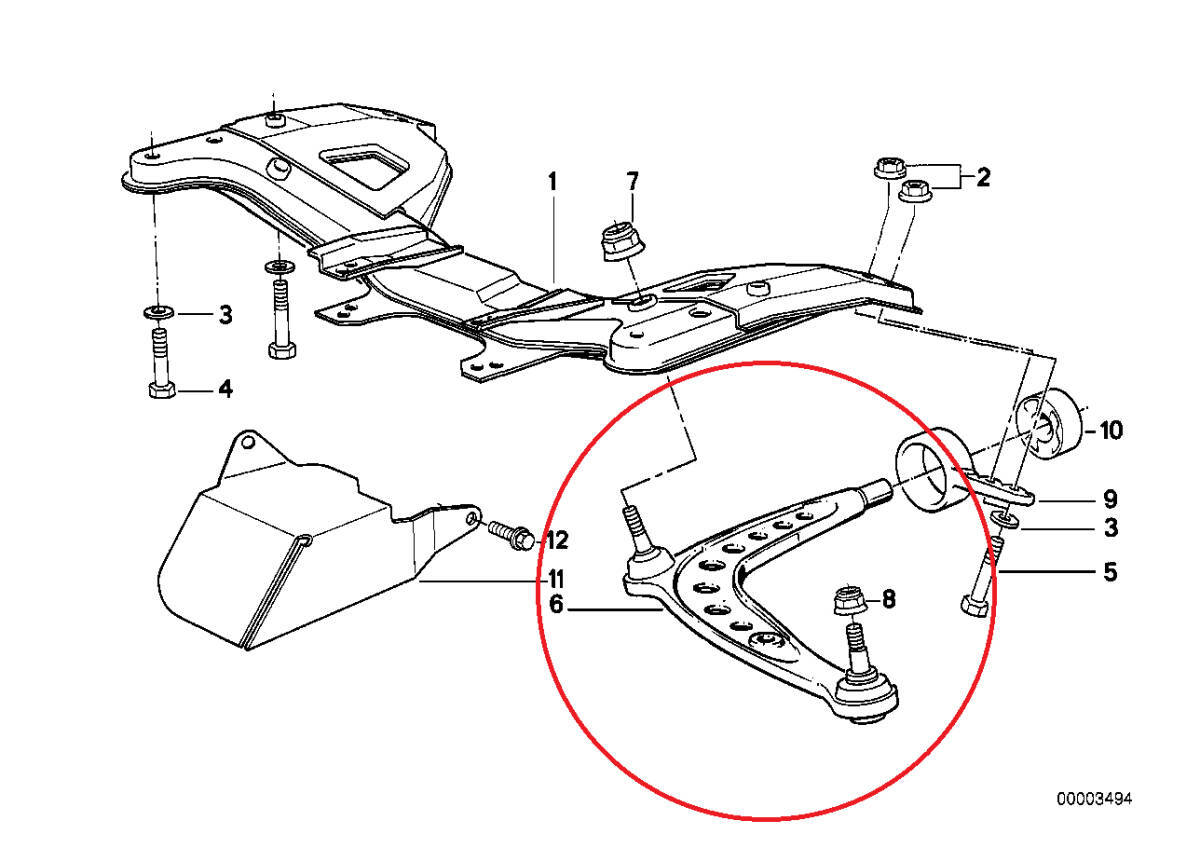 1
7
2
3
4
10
9
3
5
12
11
6
8
00003494