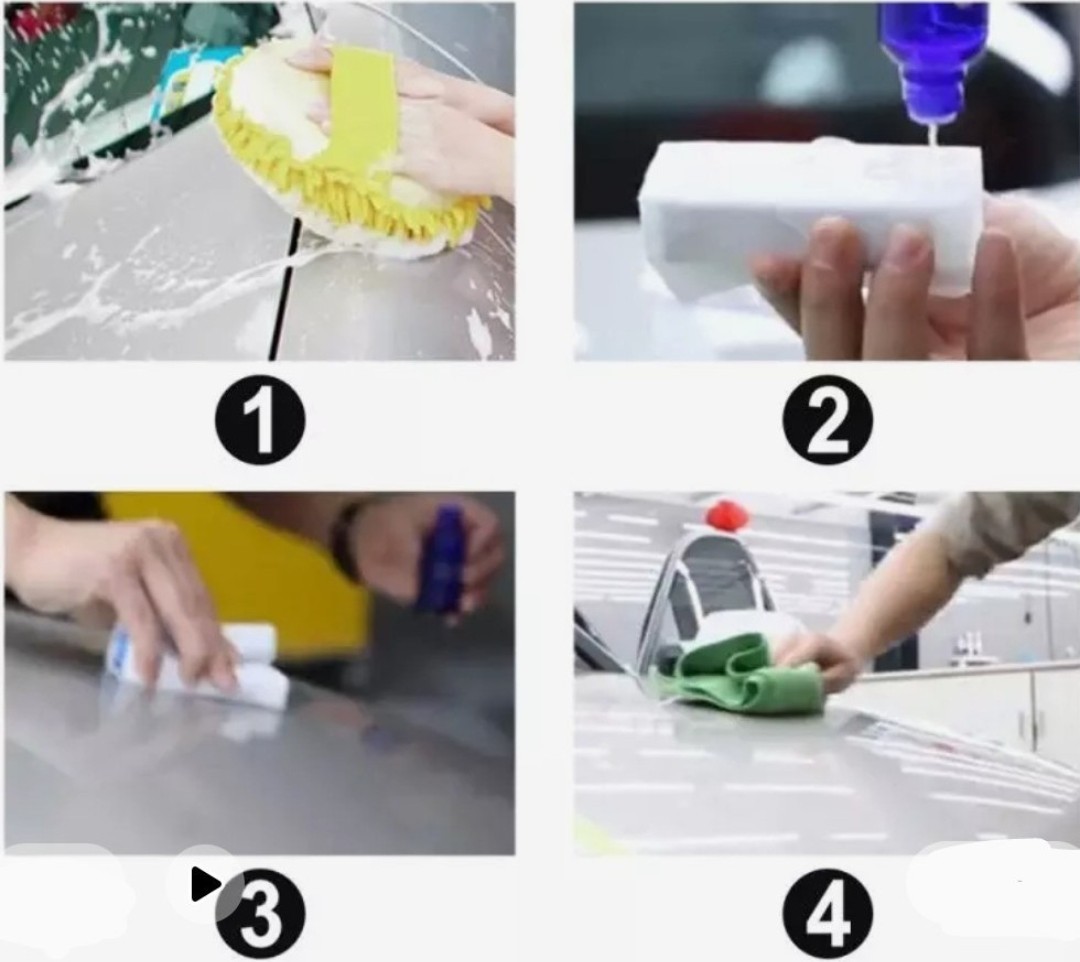 1

2

3

4