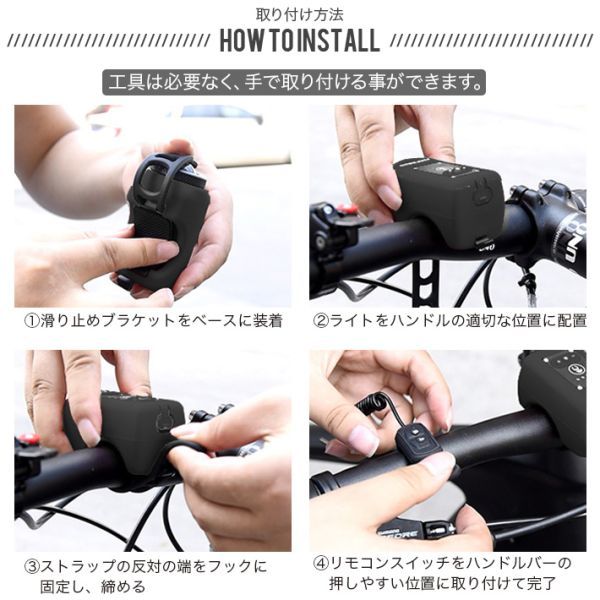 取り付け方法
HOW TO INSTALL

工具は必要なく、手で取り付ける事ができます。

①滑り止めブラケットをベースに装着

②ライトをハンドルの適切な位置に配置

③ストラップの反対の端をフックに固定し、締める

④リモコンスイッチをハンドルバーの押しやすい位置に取り付けて完了