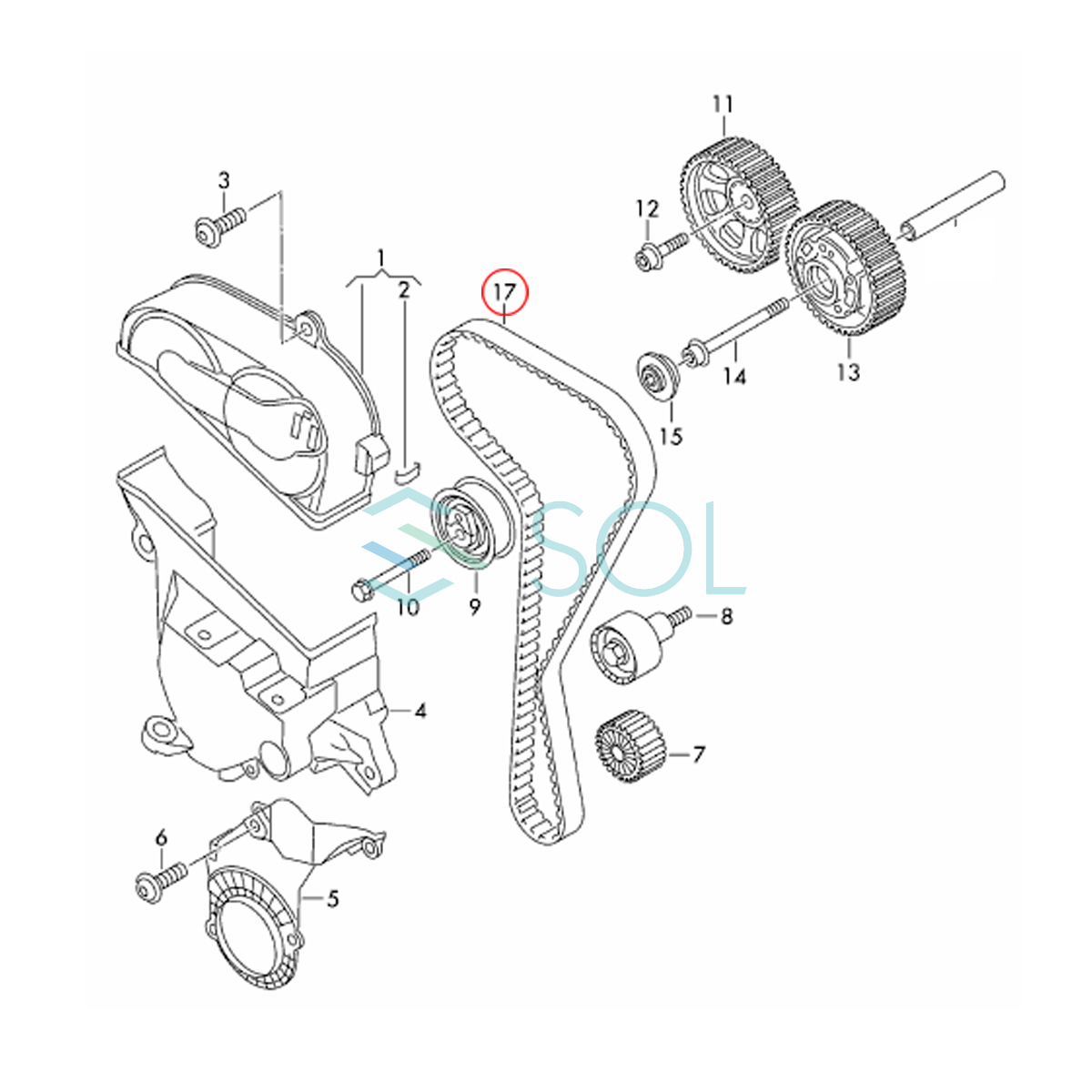 11
3
12
1
2
17
14
13
15
SOL
10
9
8
4
7
6
5