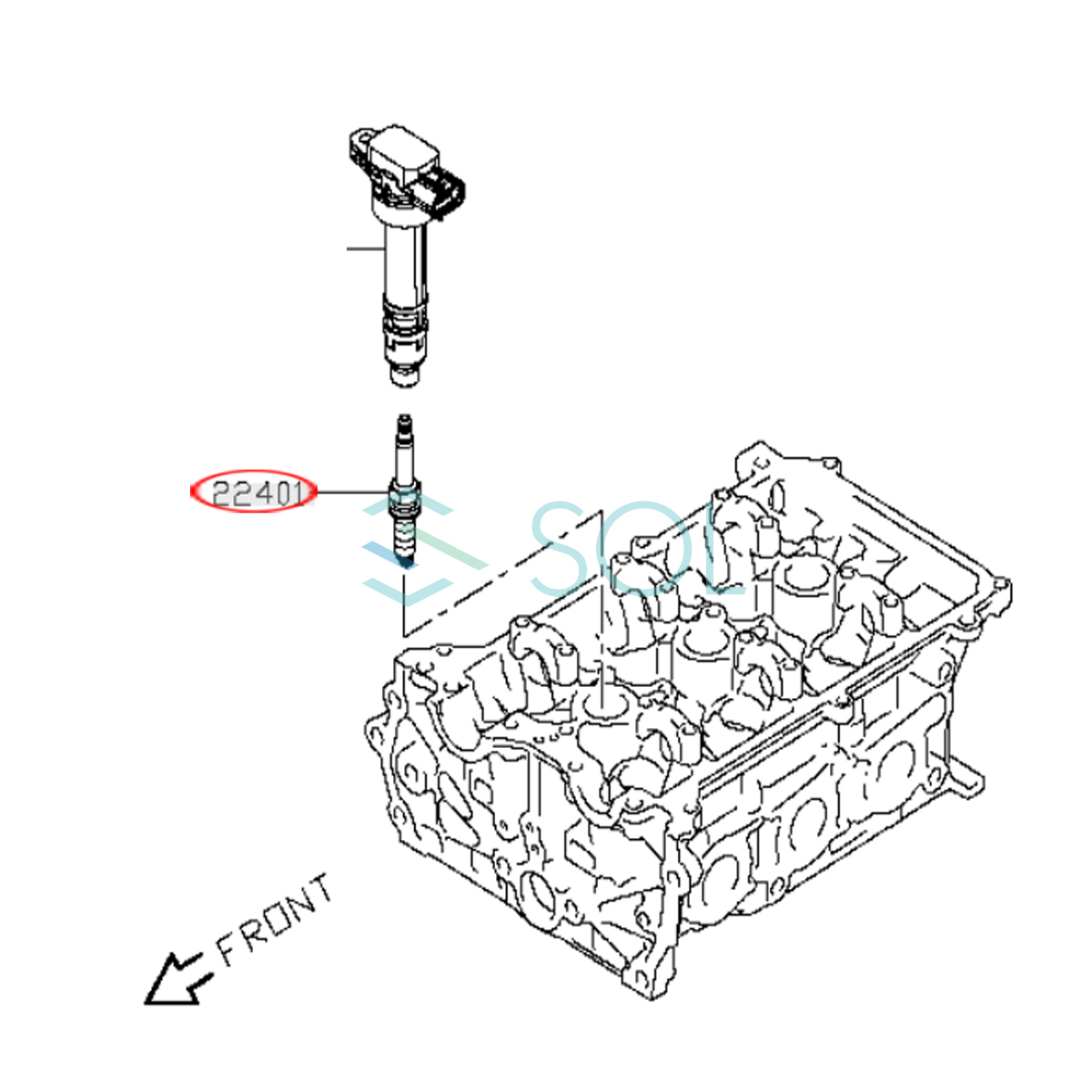 22401

SOL

FRONT