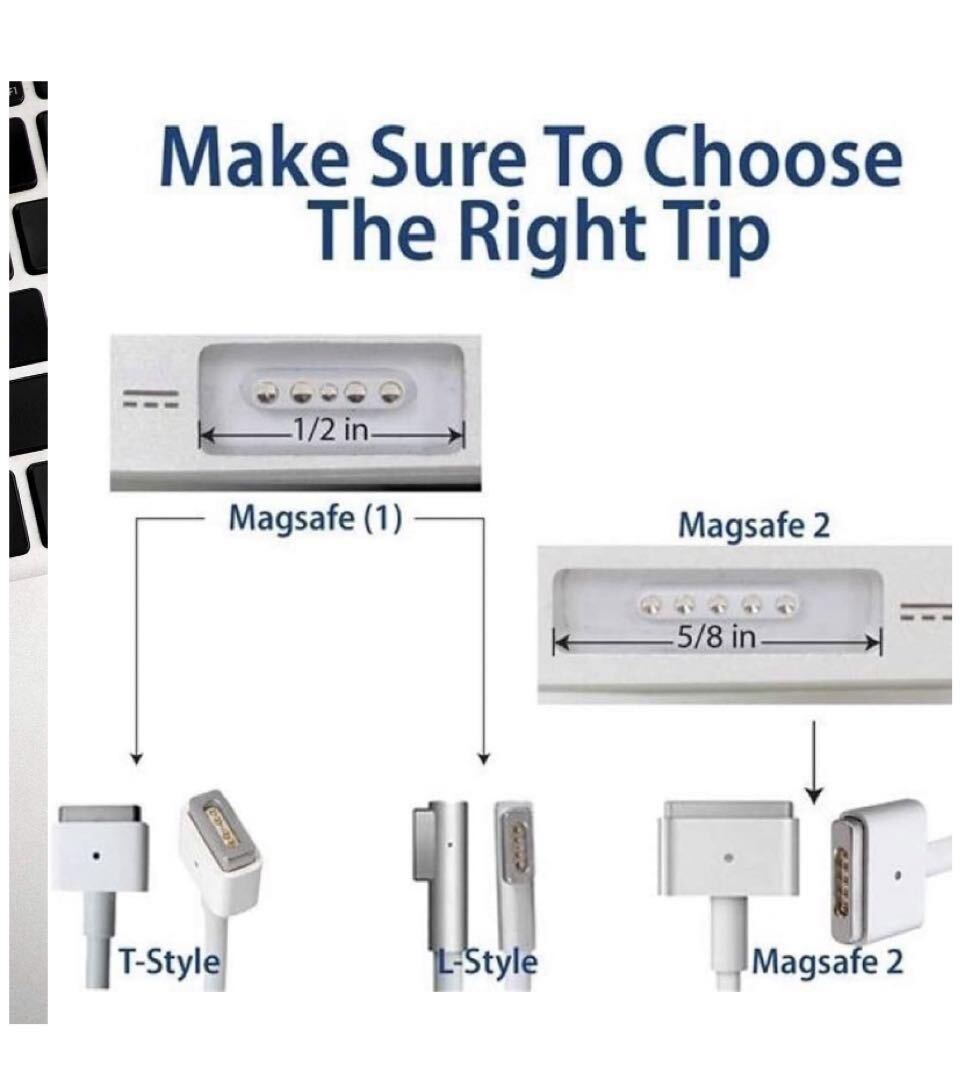 Make Sure To Choose The Right Tip

1/2 in

Magsafe (1)

Magsafe 2

5/8 in

T-Style

L-Style

Magsafe 2