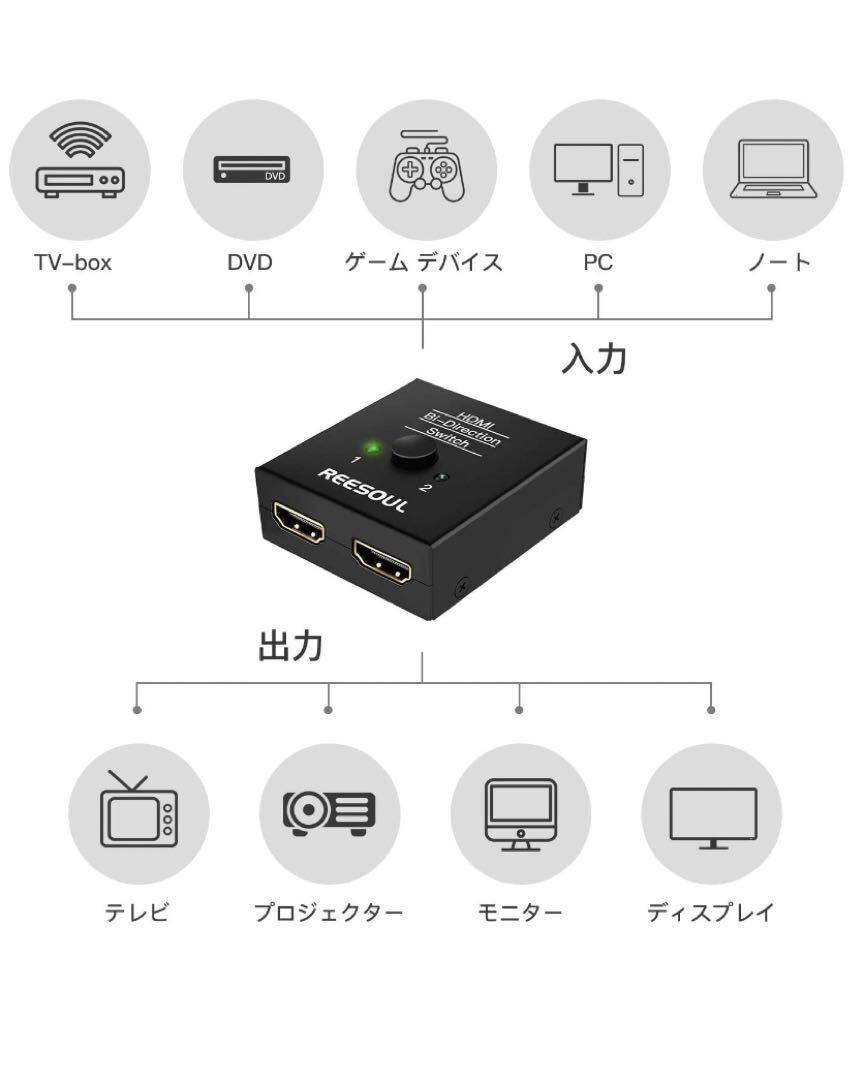 DVD

TV-box DVD ゲーム デバイス PC ノート

入力

HDMI
Bi-Direction
Switch

1 2

REESOUL

出力

テレビ プロジェクター モニター ディスプレイ