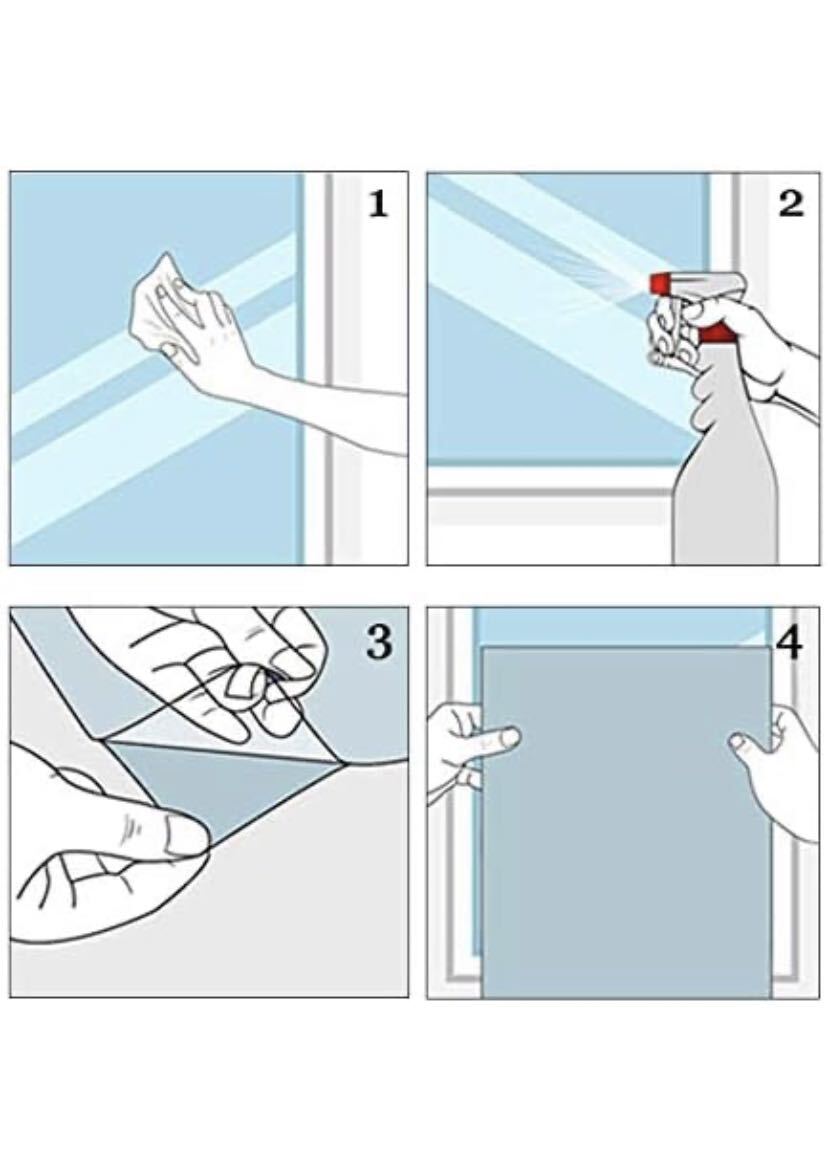 1

2

3

4