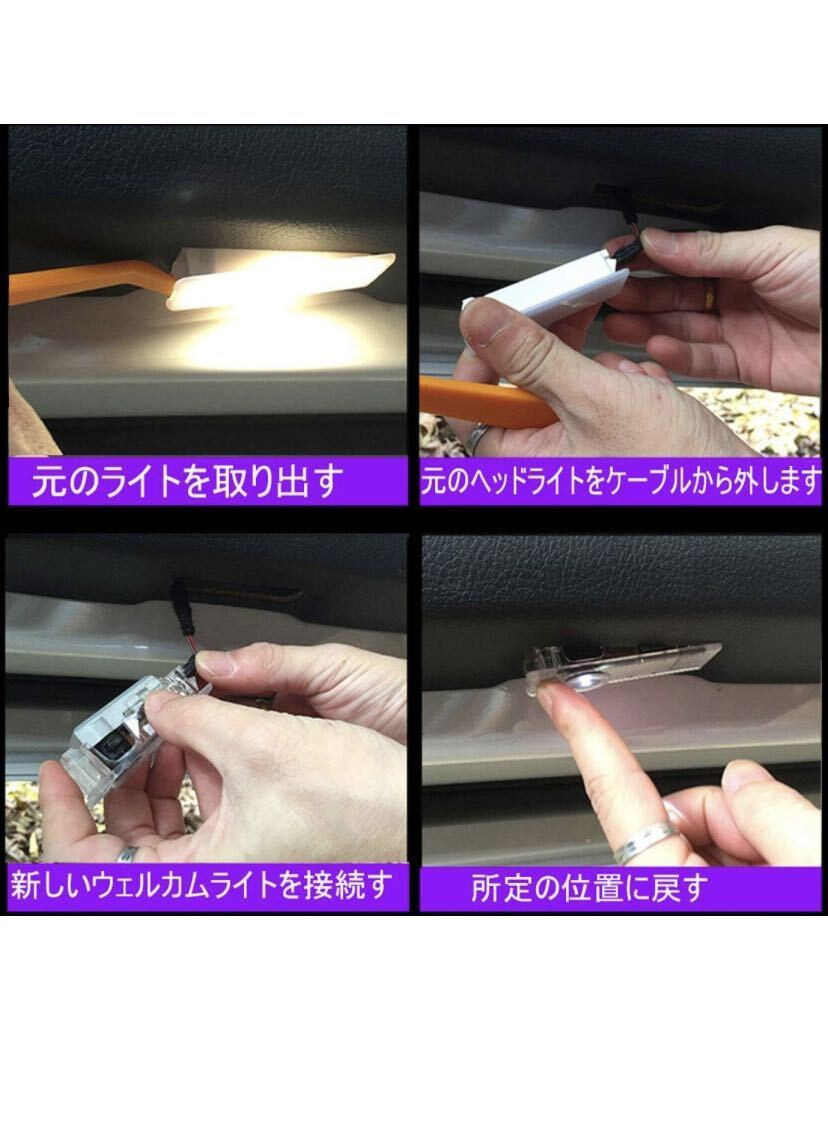 元のライトを取り出す

元のヘッドライトをケーブルから外します

新しいウェルカムライトを接続す

所定の位置に戻す