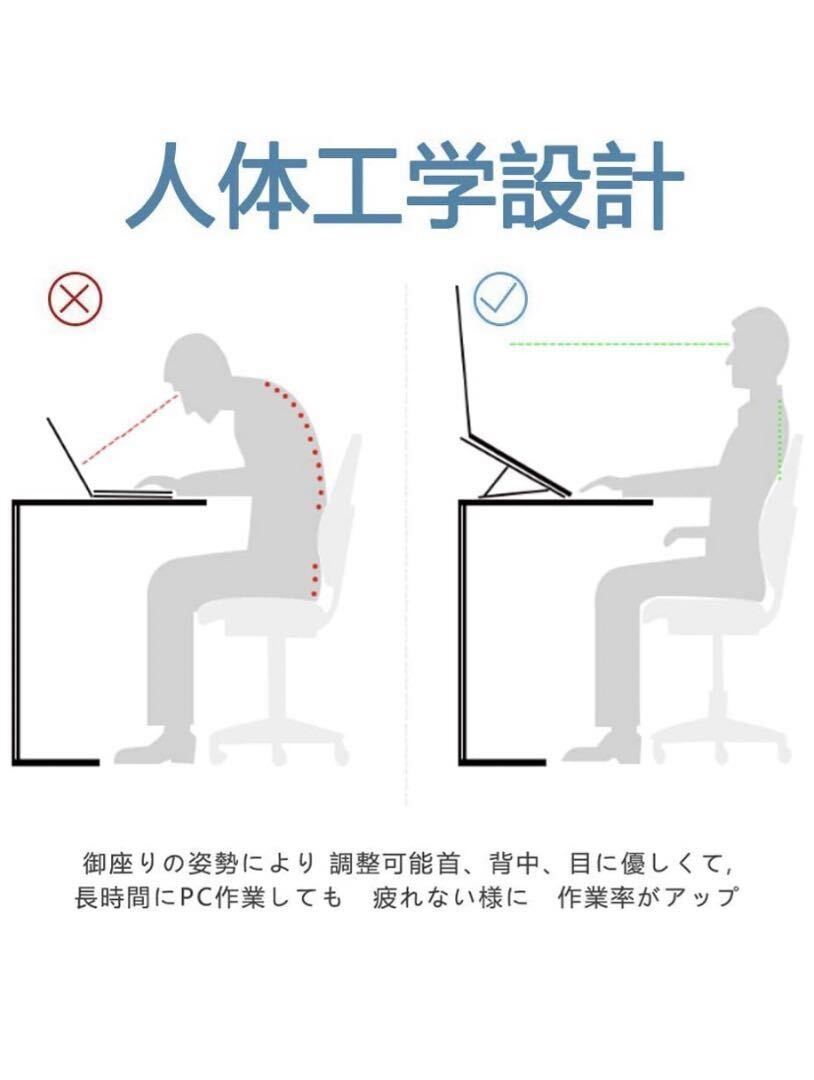 人体工学設計

御座りの姿勢により 調整可能首、背中、目に優しくて,
長時間にPC作業しても　疲れない様に　作業率がアップ