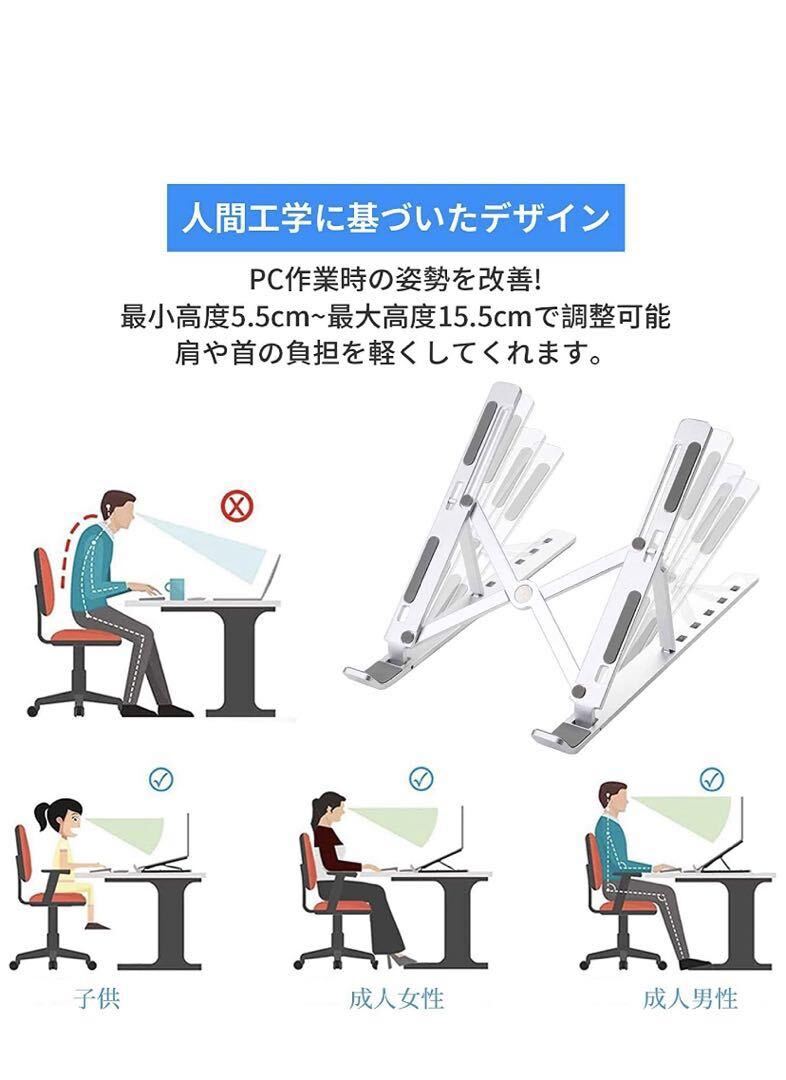 人間工学に基づいたデザイン

PC作業時の姿勢を改善!
最小高度5.5cm~最大高度15.5cmで調整可能
肩や首の負担を軽くしてくれます。

子供

成人女性

成人男性