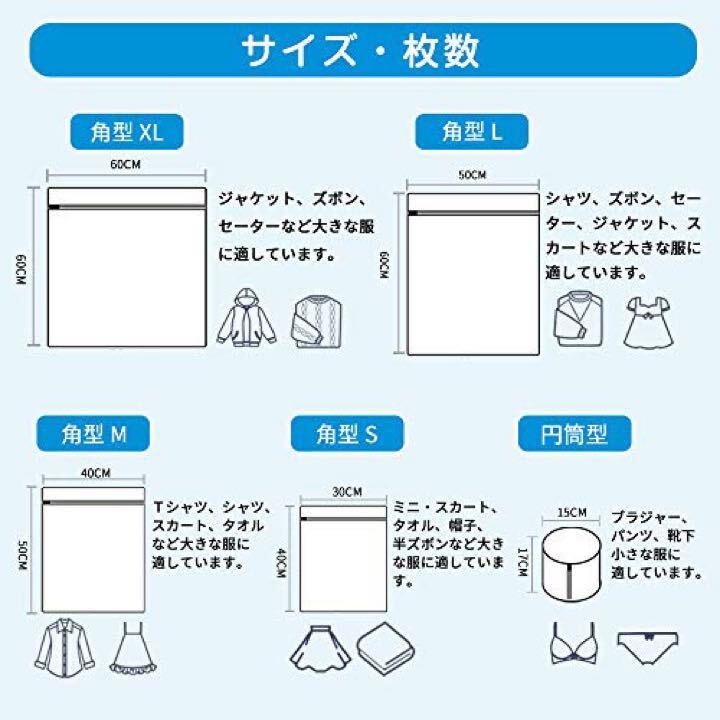 サイズ・枚数

角型 XL

60CM

60CM

ジャケット、ズボン、セーターなど大きな服に適しています。

角型 L

50CM

60CM

シャツ、ズボン、セーター、ジャケット、スカートなど大きな服に適しています。

角型 M

40CM

50CM

Tシャツ、シャツ、スカート、タオルなど大きな服に適しています。

角型 S

30CM

40CM

ミニ・スカート、タオル、帽子、半ズボンなど大きな服に適しています。

円筒型

15CM

17CM

ブラジャー、パンツ、靴下小さな服に適しています。