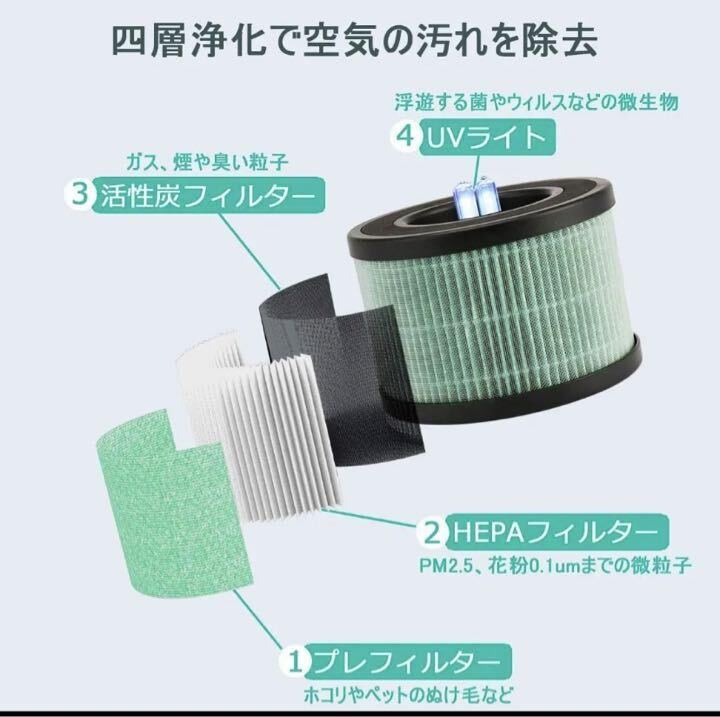 四層浄化で空気の汚れを除去

浮遊する菌やウィルスなどの微生物
4 UVライト

ガス、煙や臭い粒子
3 活性炭フィルター

2 HEPAフィルター
PM2.5、花粉0.1umまでの微粒子

1 プレフィルター
ホコリやペットのぬけ毛など