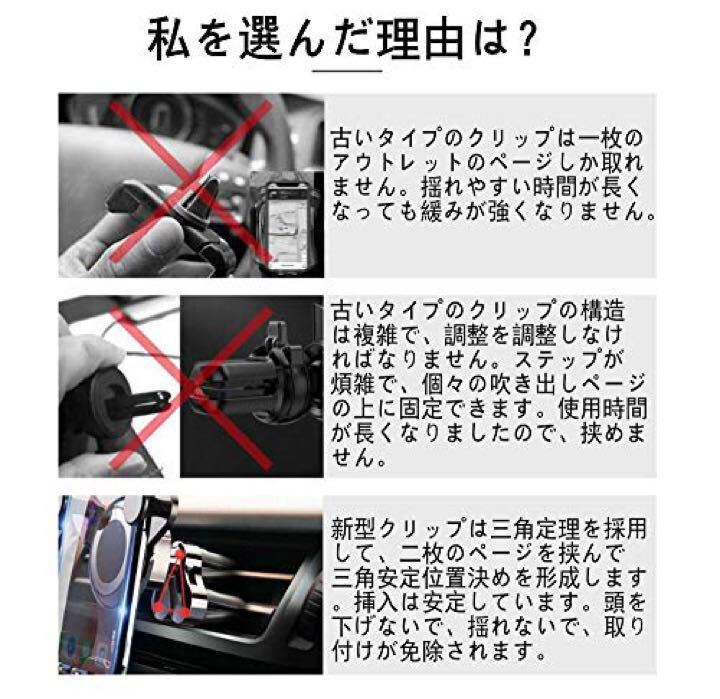 私を選んだ理由は？

古いタイプのクリップは一枚のアウトレットのページしか取れません。揺れやすい時間が長くなっても緩みが強くなりません。

古いタイプのクリップの構造は複雑で、調整を調整しなければなりません。ステップが煩雑で、個々の吹き出しページの上に固定できます。使用時間が長くなりましたので、挟めません。

新型クリップは三角定理を採用して、二枚のページを挟んで三角安定位置決めを形成します。挿入は安定しています。頭を下げないで、揺れないで、取り付けが免除されます。