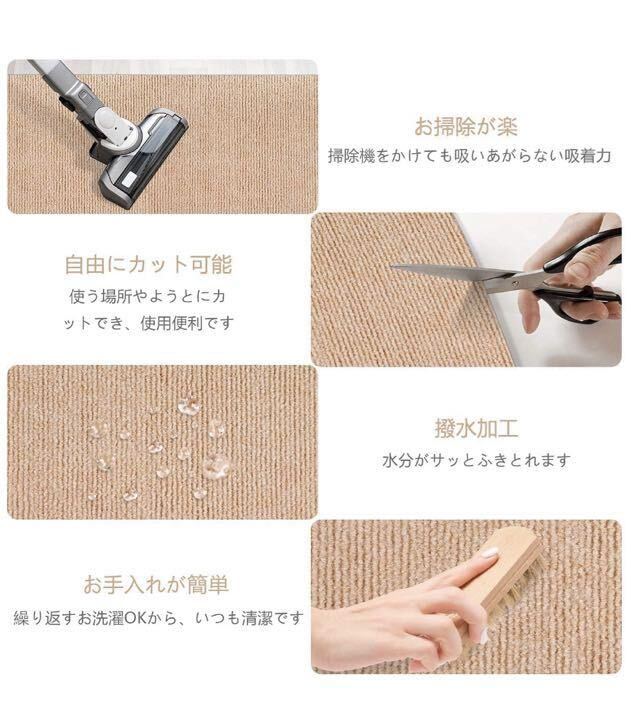 お掃除が楽
掃除機をかけても吸いあがらない吸着力

自由にカット可能
使う場所やようとにカットでき、使用便利です

撥水加工
水分がサッとふきとれます

お手入れが簡単
繰り返すお洗濯OKから、いつも清潔です