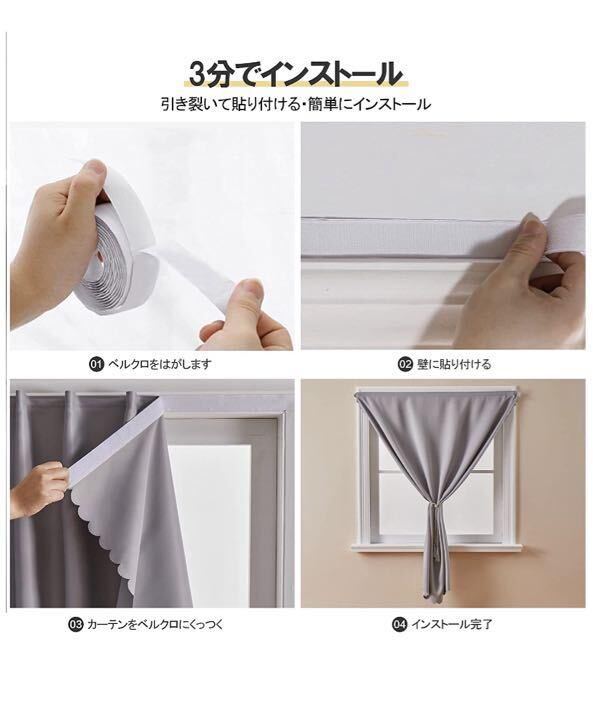 3分でインストール

引き裂いて貼り付ける・簡単にインストール

01 ベルクロをはがします

02 壁に貼り付ける

03 カーテンをベルクロにくっつく

04 インストール完了