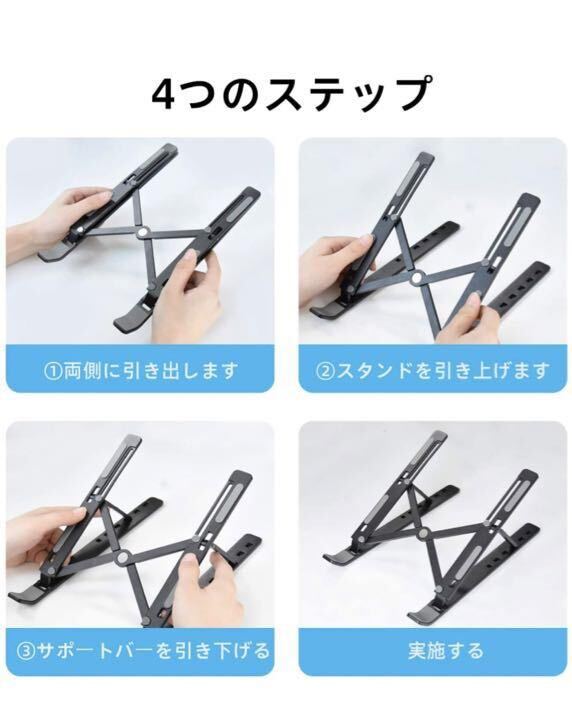 4つのステップ

①両側に引き出します

②スタンドを引き上げます

③サポートバーを引き下げる

実施する