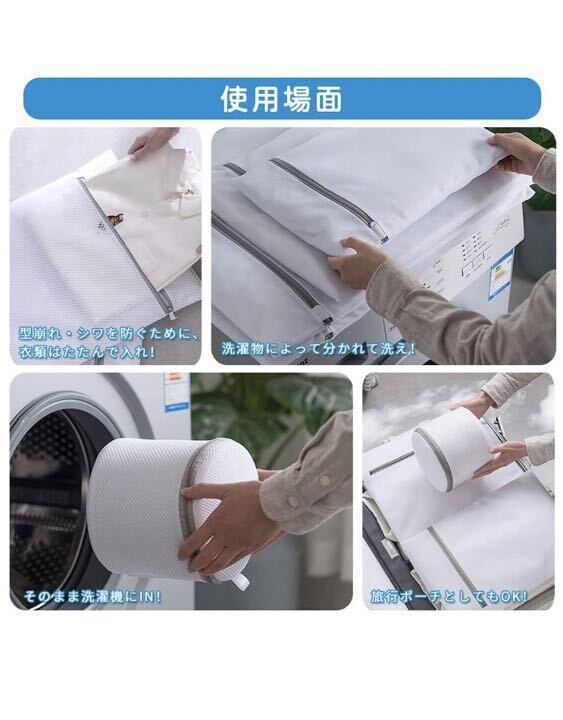 使用場面

型崩れ・シワを防ぐために、衣類はたたんで入れ!

洗濯物によって分かれて洗え!

そのまま洗濯機にIN!

旅行ポーチとしてもOK!