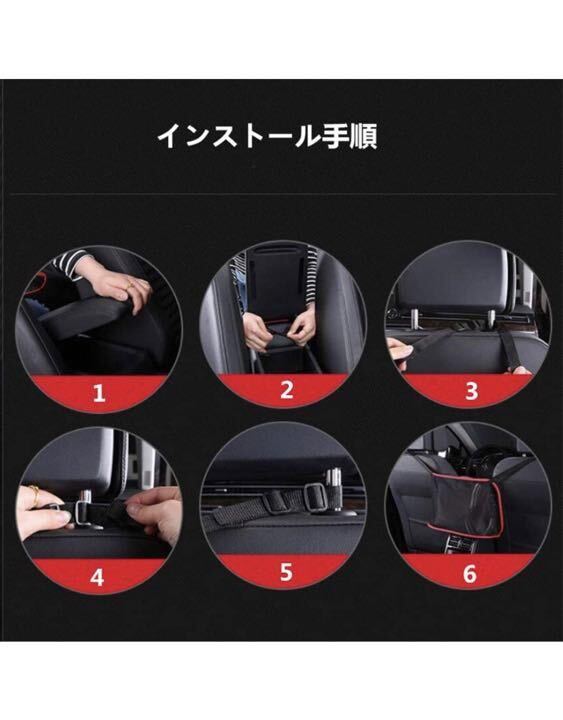 インストール手順

1

2

3

4

5

6