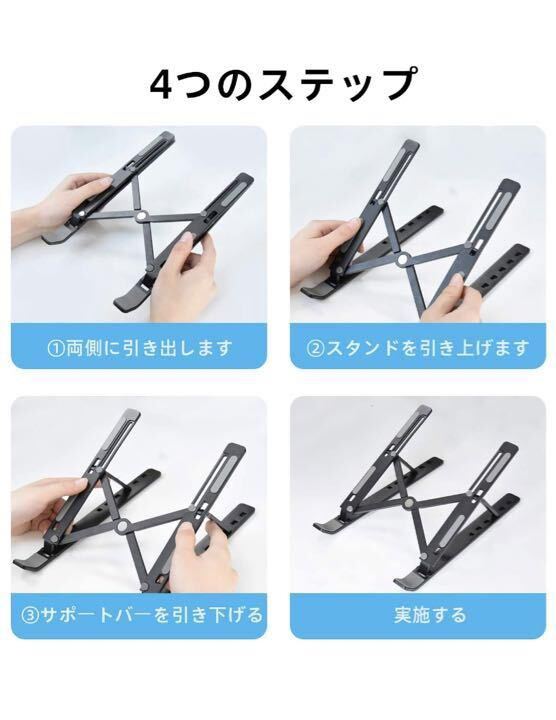 4つのステップ

①両側に引き出します

②スタンドを引き上げます

③サポートバーを引き下げる

実施する