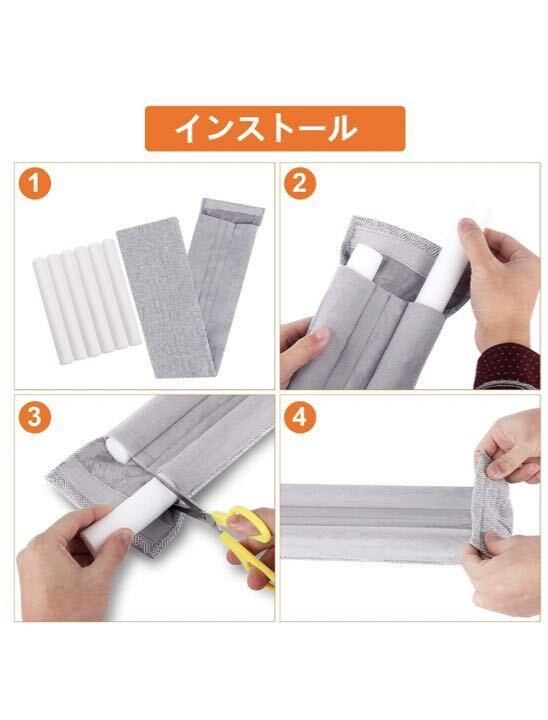 インストール

1

2

3

4