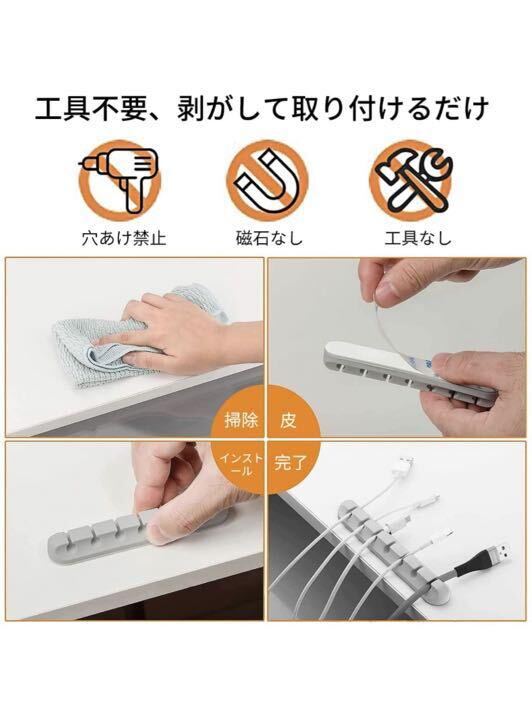 工具不要、剥がして取り付けるだけ

穴あけ禁止

磁石なし

工具なし

掃除

皮

インストール

完了