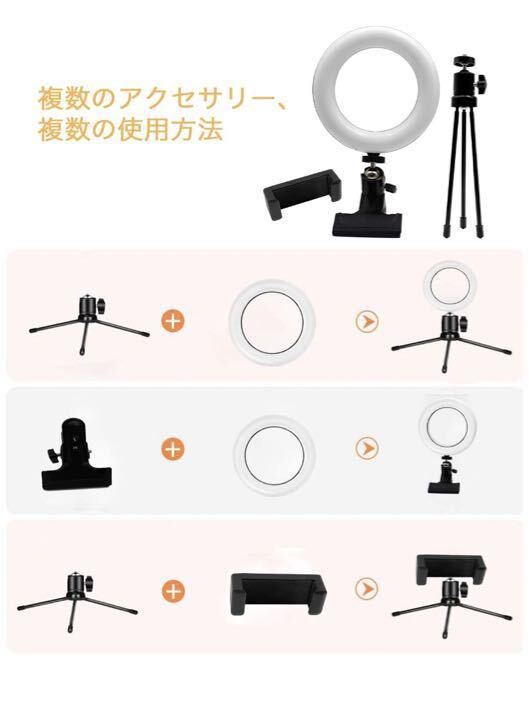 複数のアクセサリー、
複数の使用方法