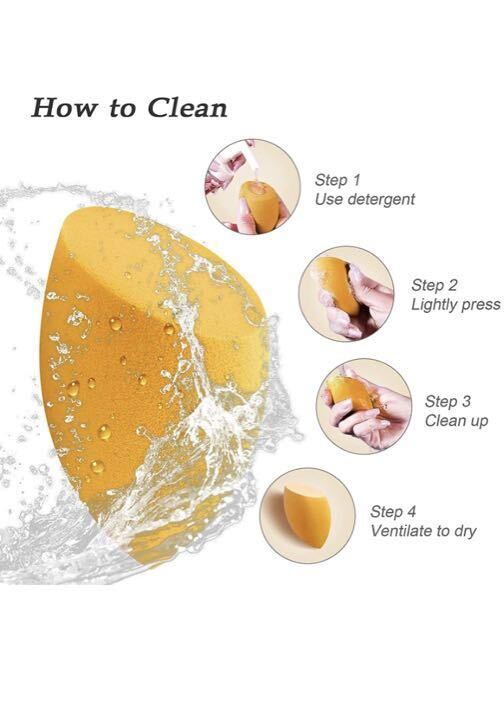 How to Clean

Step 1
Use detergent

Step 2
Lightly press

Step 3
Clean up

Step 4
Ventilate to dry