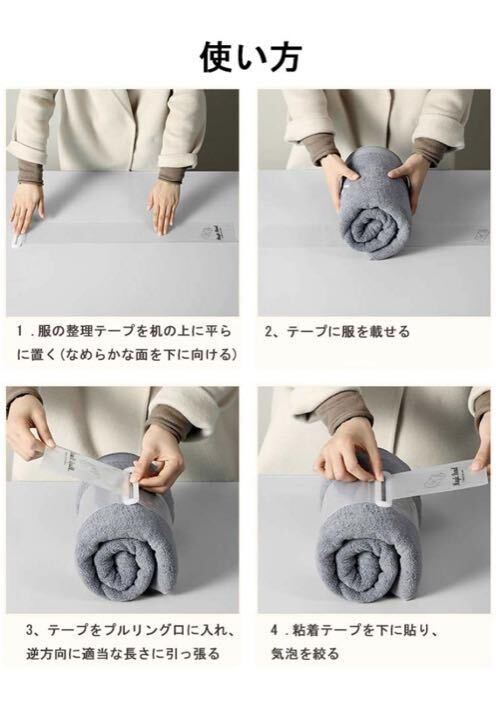 使い方

１．服の整理テープを机の上に平らに置く（なめらかな面を下に向ける）

２、テープに服を載せる

３、テープをプルリング口に入れ、逆方向に適当な長さに引っ張る

４．粘着テープを下に貼り、気泡を絞る