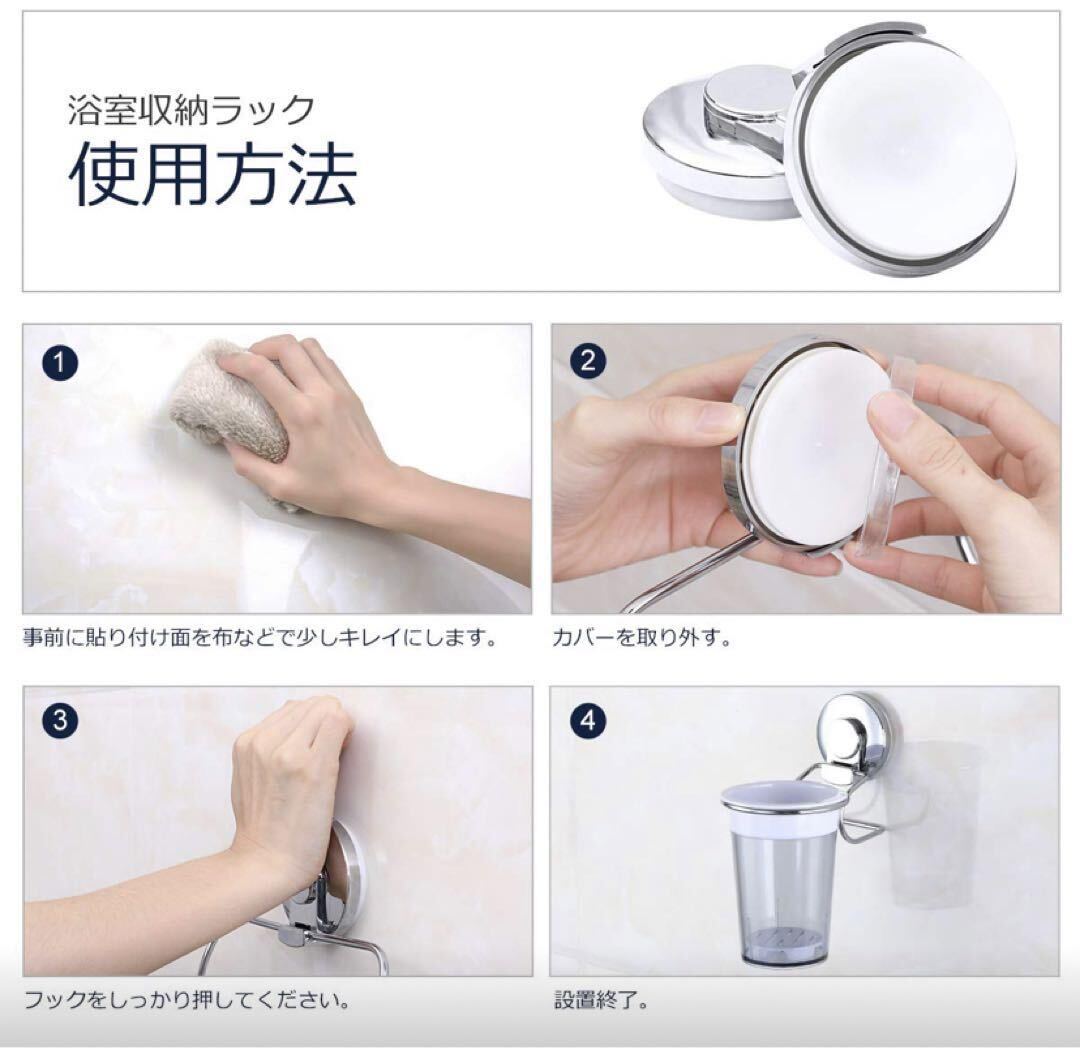 浴室収納ラック
使用方法

1
事前に貼り付け面を布などで少しキレイにします。

2
カバーを取り外す。

3
フックをしっかり押してください。

4
設置終了。