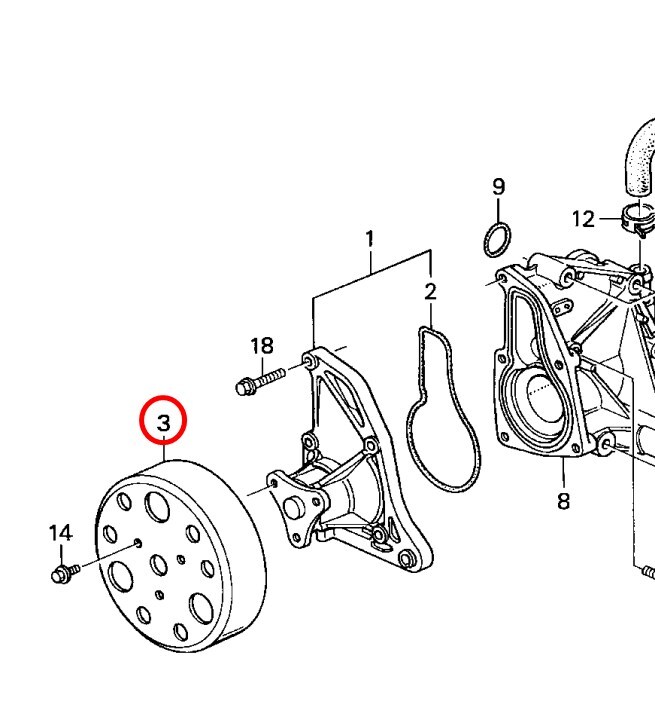 9
12
1
2
18
3
8
14